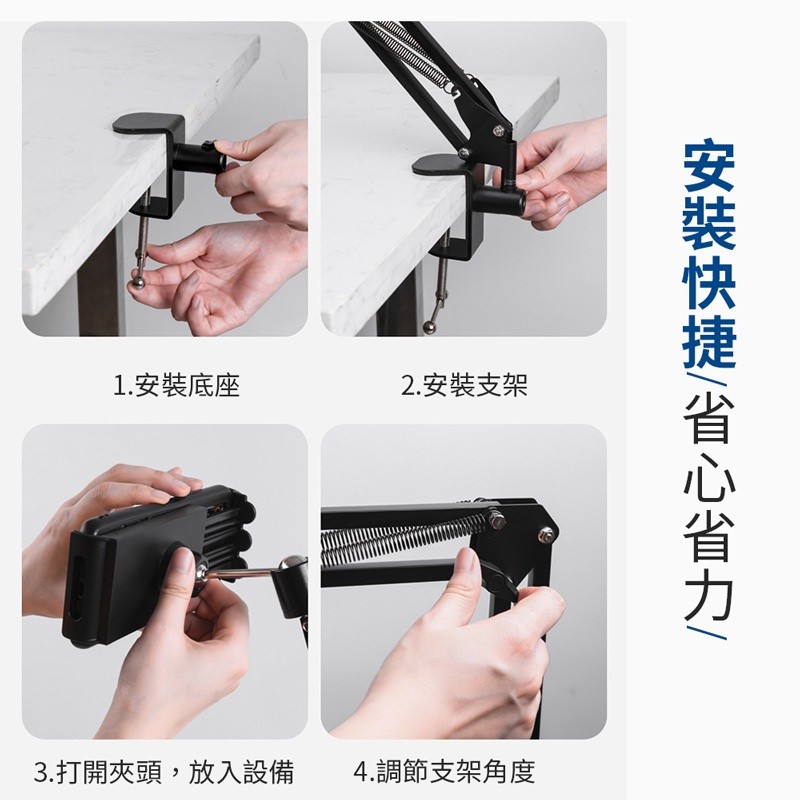 1.安裝底座

2.安裝支架

3.打開夾頭，放入設備

4.調節支架角度

安裝快捷/省心省力/