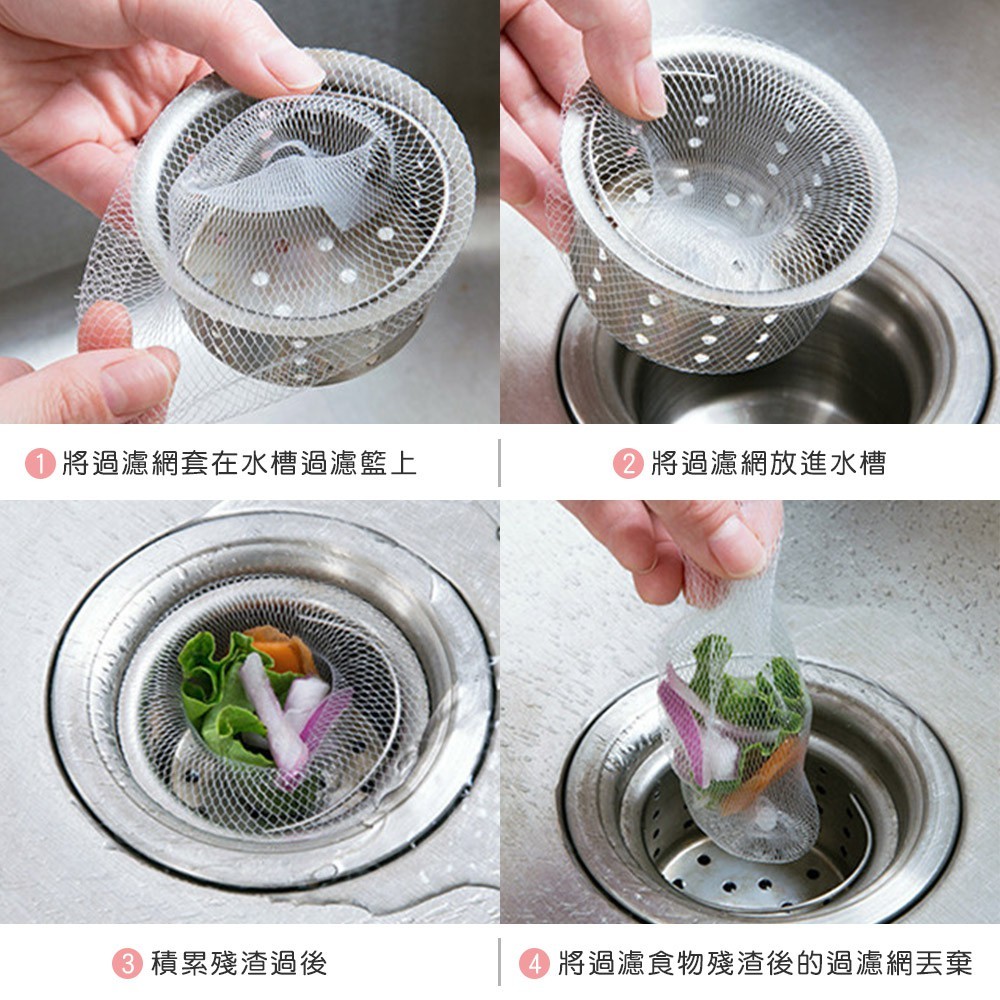 1 將過濾網套在水槽過濾籃上

2 將過濾網放進水槽

3 積累殘渣過後

4 將過濾食物殘渣後的過濾網丟棄