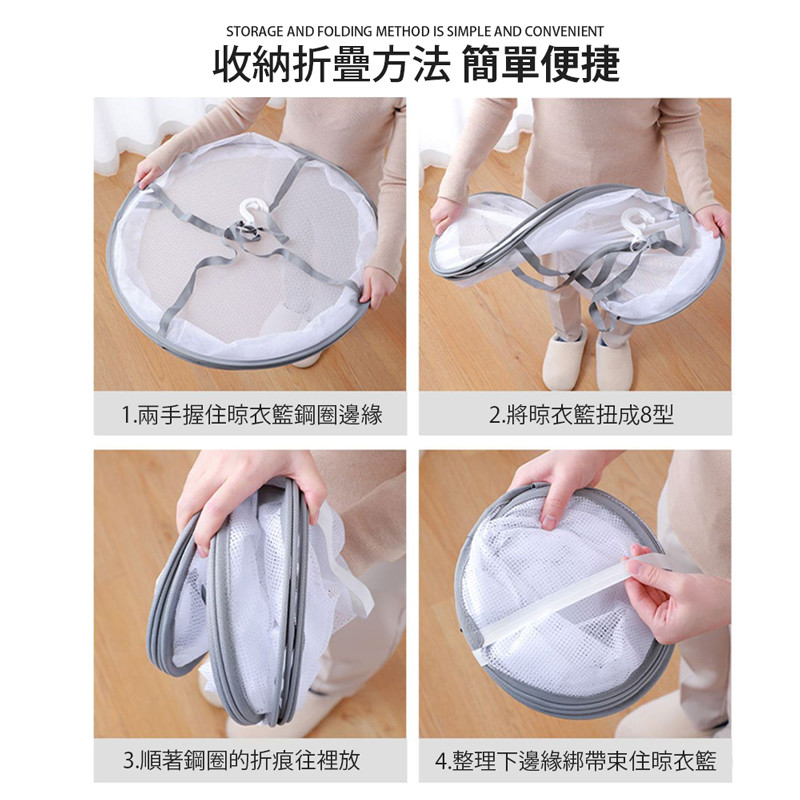 STORAGE AND FOLDING METHOD IS SIMPLE AND CONVENIENT

收納折疊方法 簡單便捷

1.兩手握住晾衣籃鋼圈邊緣

2.將晾衣籃扭成8型

3.順著鋼圈的折痕往裡放

4.整理下邊緣綁帶束住晾衣籃