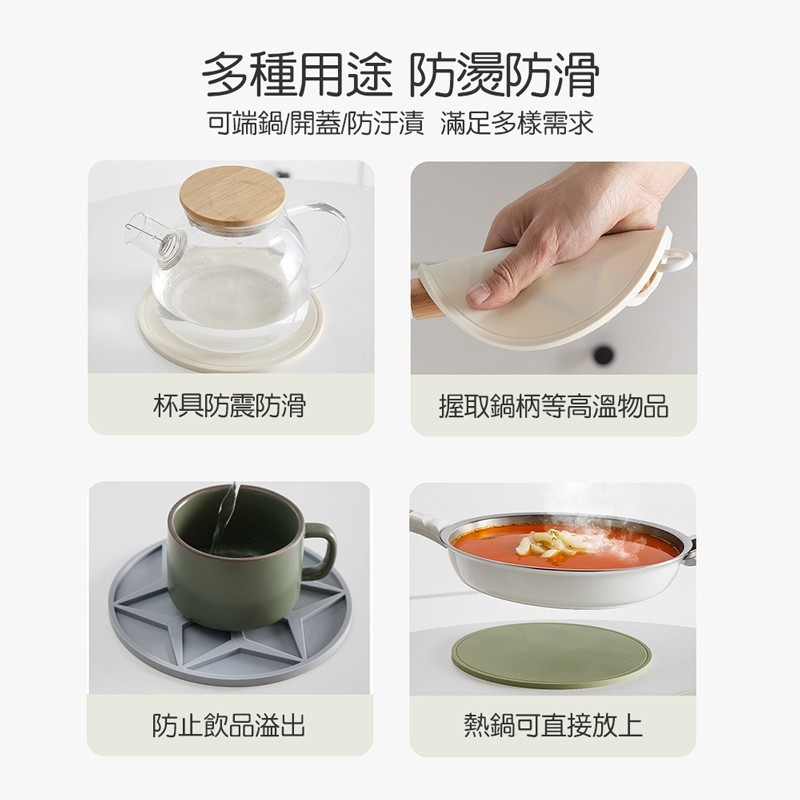 多種用途 防燙防滑

可端鍋/開蓋/防汙漬 滿足多樣需求

杯具防震防滑

握取鍋柄等高溫物品

防止飲品溢出

熱鍋可直接放上