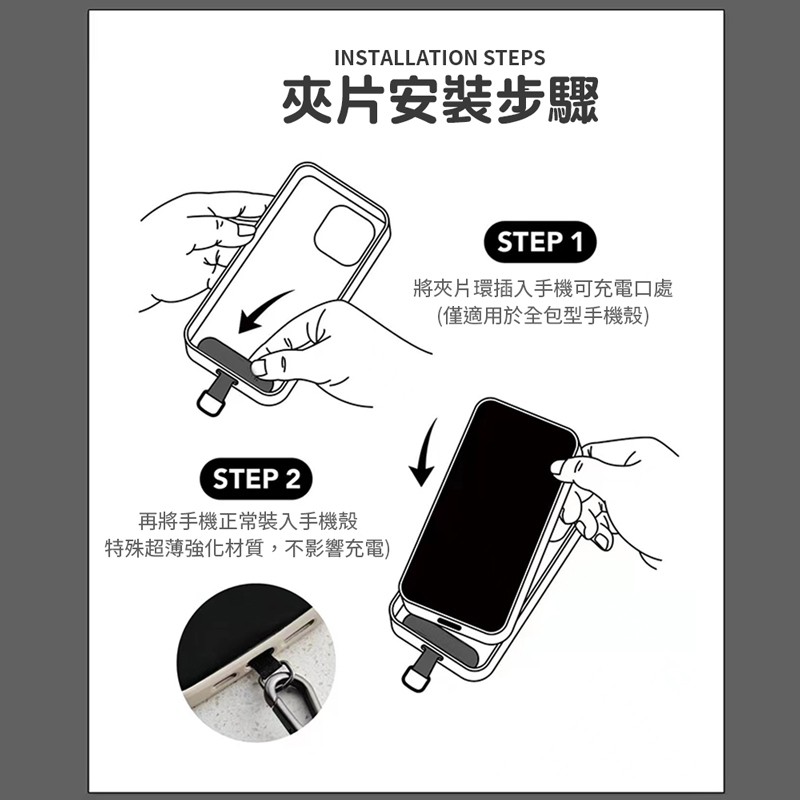 INSTALLATION STEPS
夾片安裝步驟

STEP 1
將夾片環插入手機可充電口處
(僅適用於全包型手機殼)

STEP 2
再將手機正常裝入手機殼
特殊超薄強化材質，不影響充電)