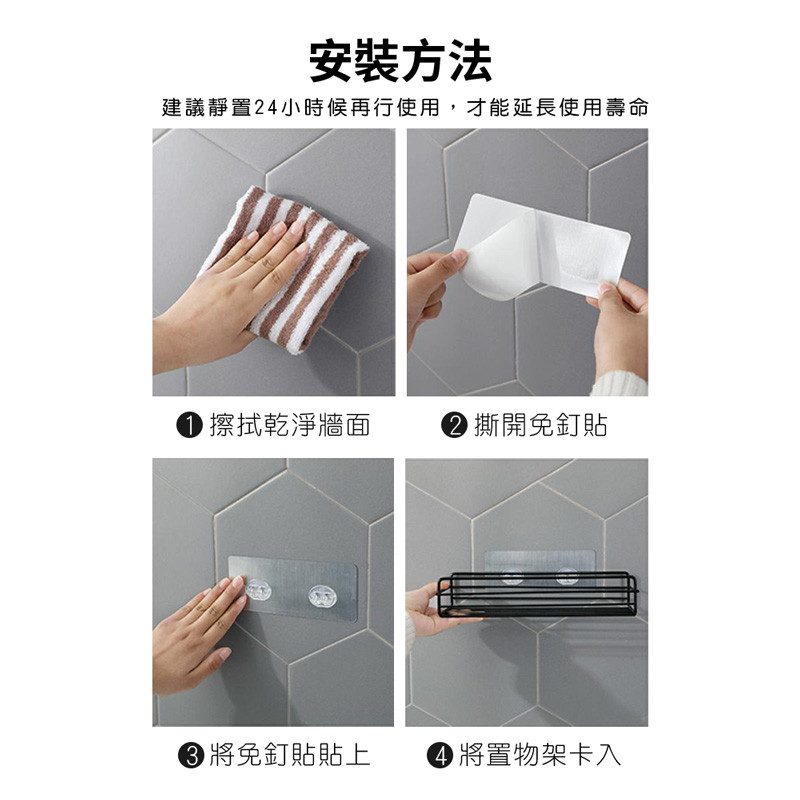 安裝方法

建議靜置24小時候再行使用，才能延長使用壽命

❶ 擦拭乾淨牆面

❷ 撕開免釘貼

❸ 將免釘貼貼上

❹ 將置物架卡入