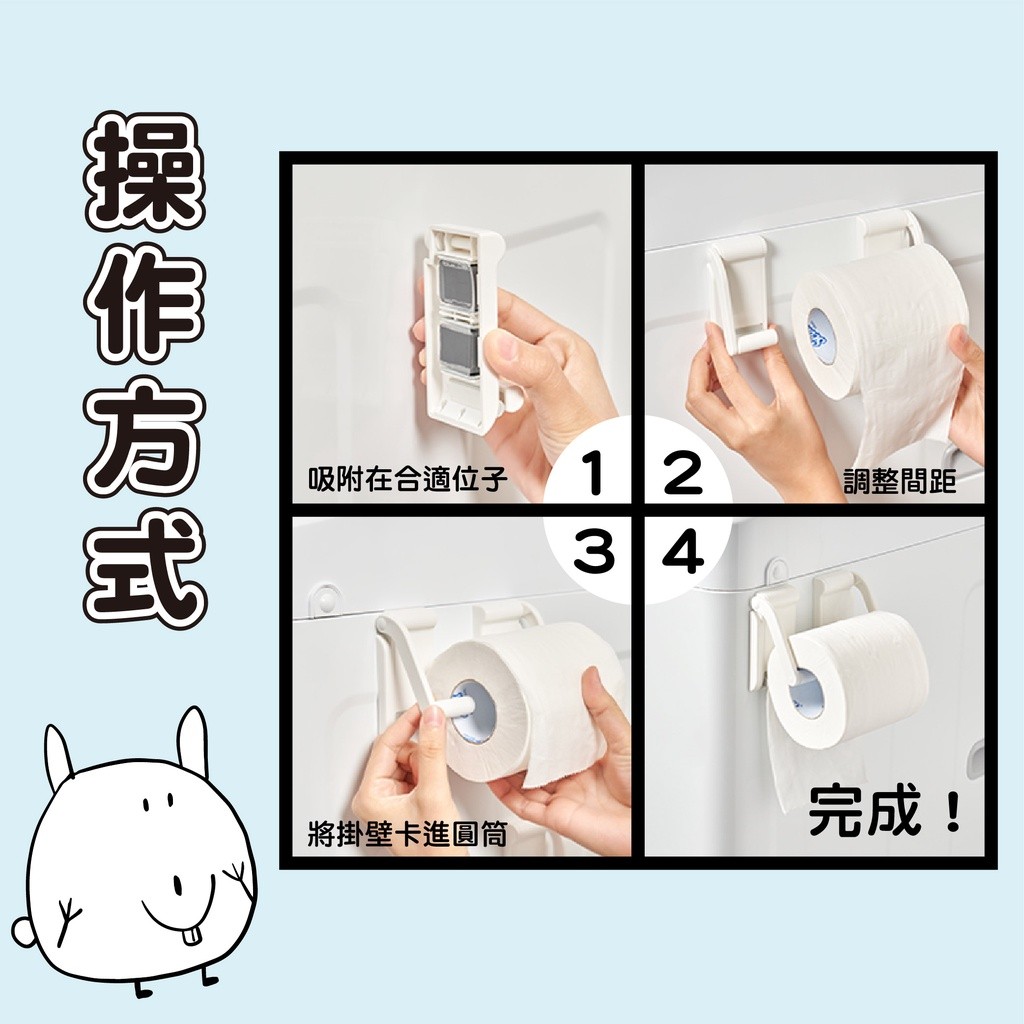 操作方式

吸附在合適位子
1
2
調整間距
3
4
將掛壁卡進圓筒
完成！