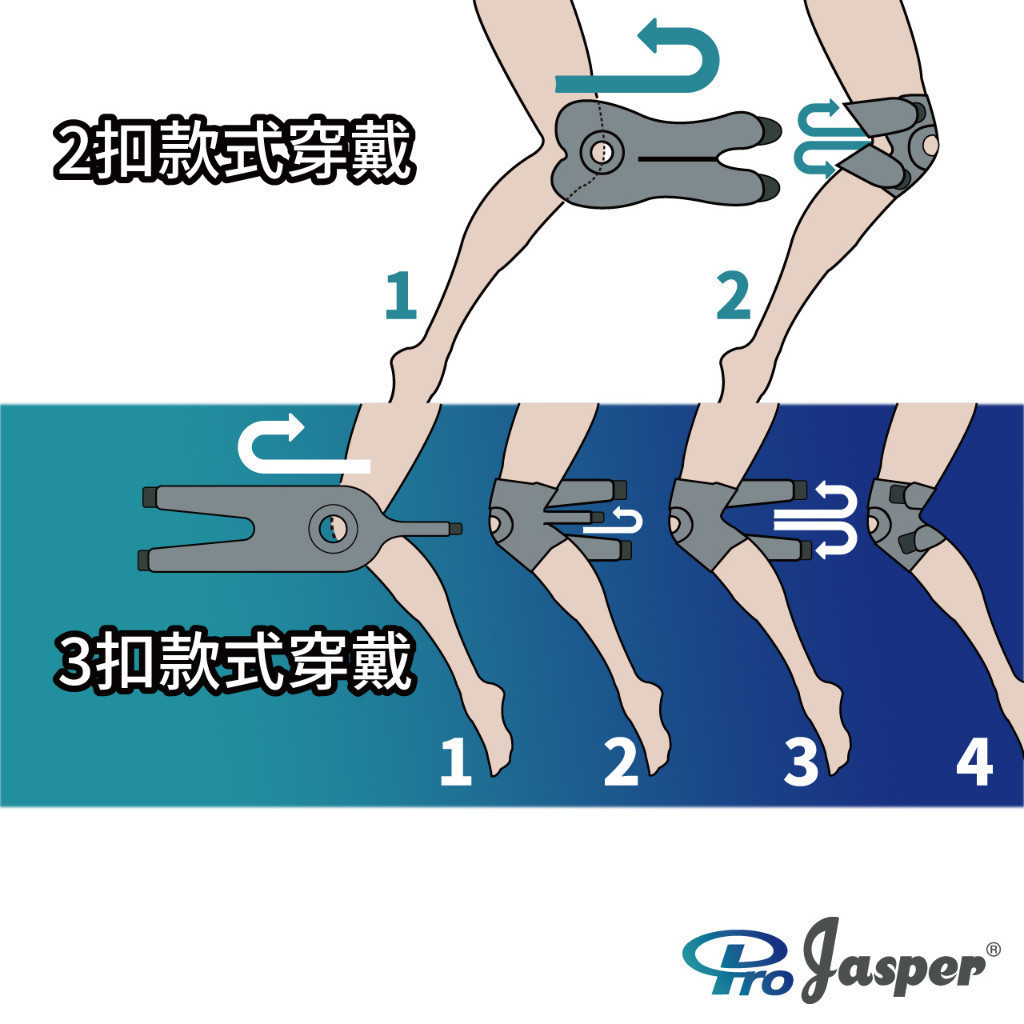 2扣款式穿戴

1

2

3扣款式穿戴

1

2

3

4

Pro Jasper®