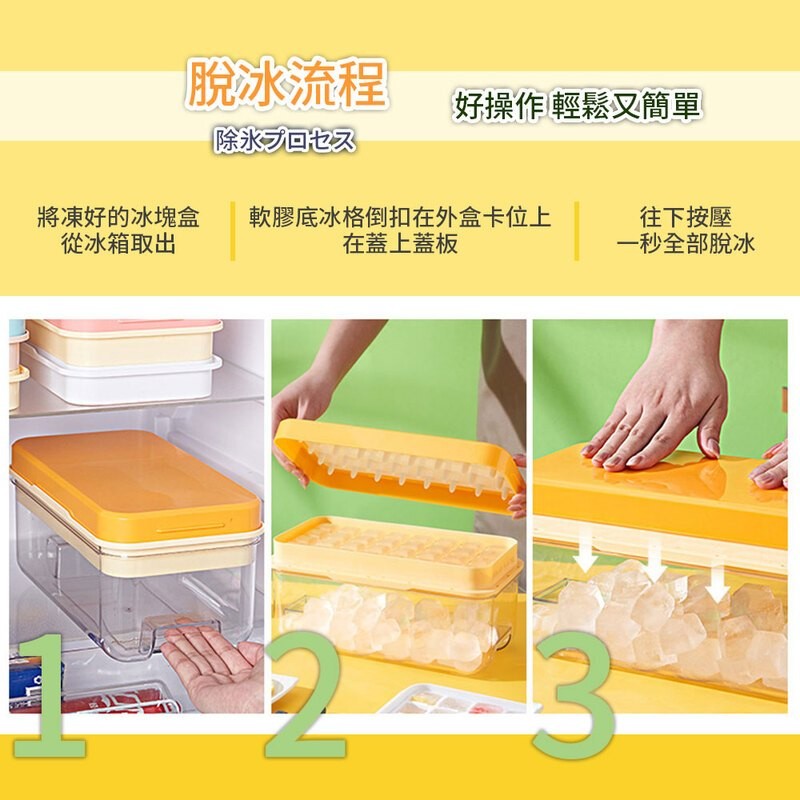 脫冰流程

除氷プロセス

好操作 輕鬆又簡單

將凍好的冰塊盒
從冰箱取出

軟膠底冰格倒扣在外盒卡位上
在蓋上蓋板

往下按壓
一秒全部脫冰

1

2

3