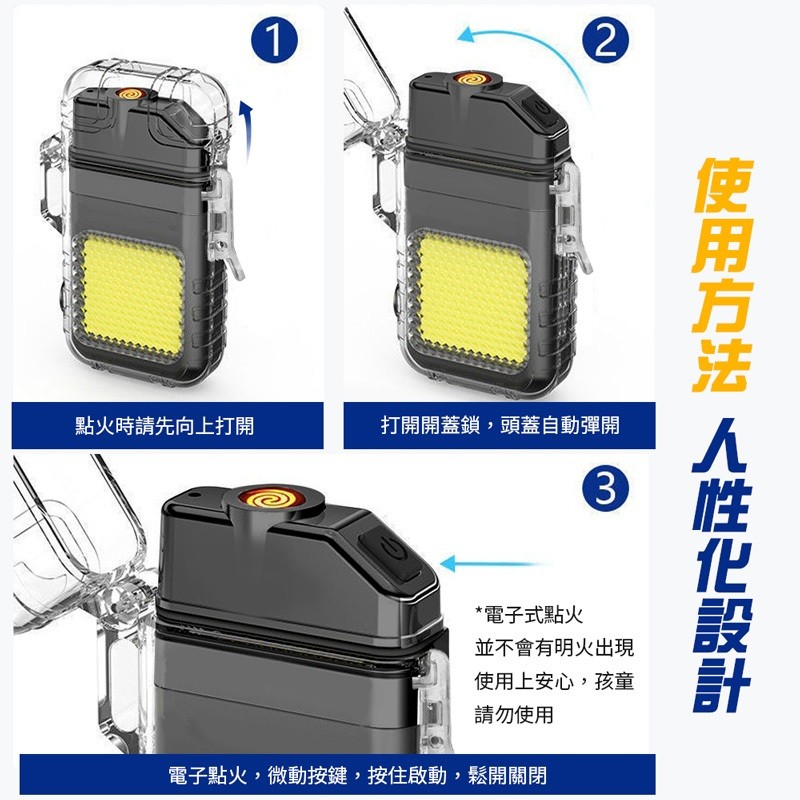 1

點火時請先向上打開

2

打開開蓋鎖，頭蓋自動彈開

3

*電子式點火
並不會有明火出現
使用上安心，孩童
請勿使用

電子點火，微動按鍵，按住啟動，鬆開關閉

使用方法

人性化設計