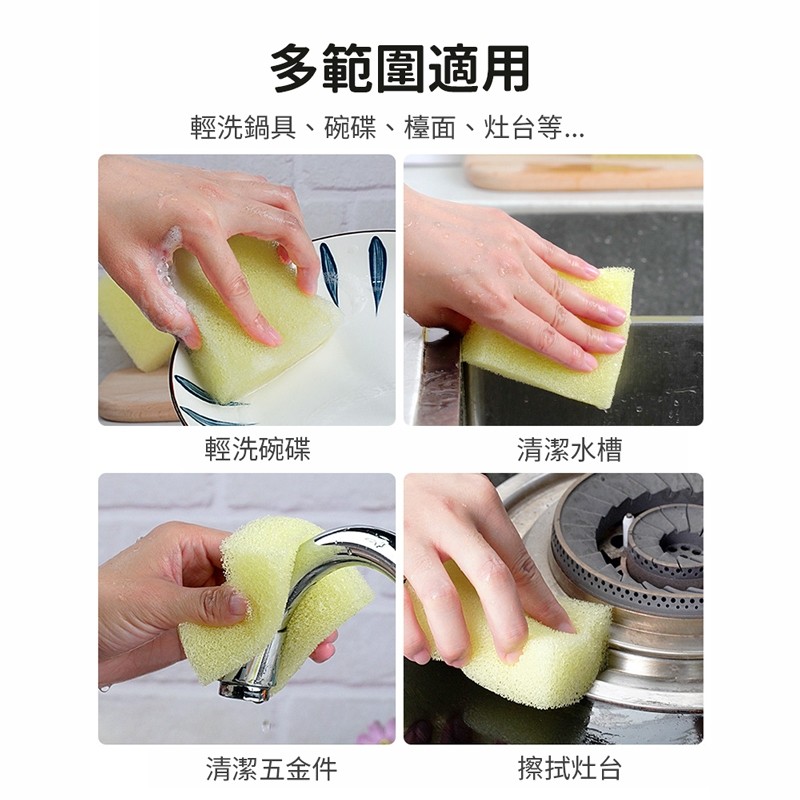 多範圍適用

輕洗鍋具、碗碟、檯面、灶台等...

輕洗碗碟

清潔水槽

清潔五金件

擦拭灶台