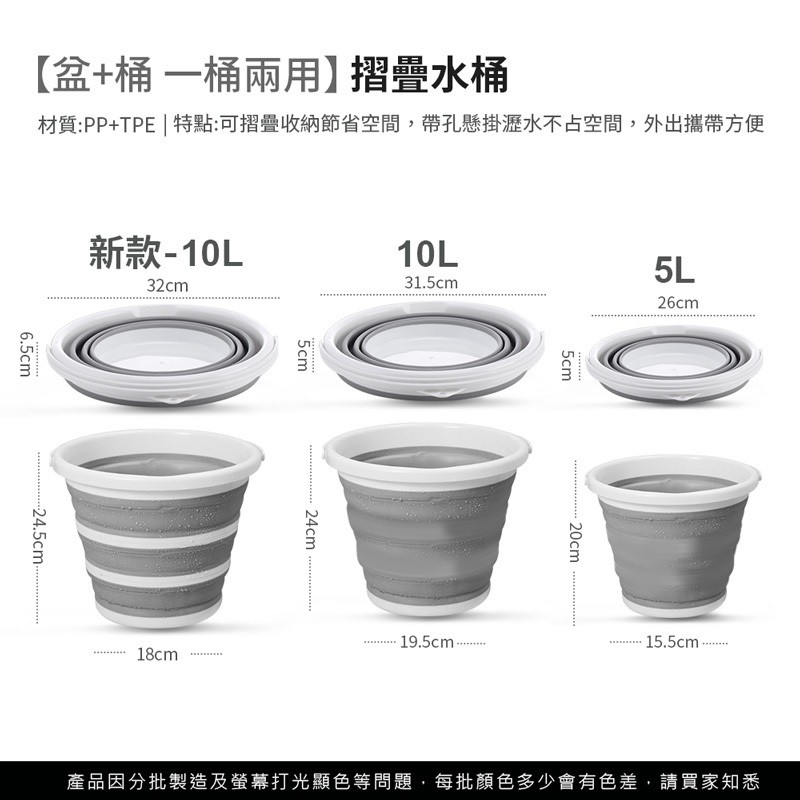 【盆+桶 一桶兩用】摺疊水桶

材質:PP+TPE | 特點:可摺疊收納節省空間，帶孔懸掛瀝水不占空間，外出攜帶方便

新款-10L

32cm

6.5cm

24.5cm

18cm

10L

31.5cm

5cm

24cm

19.5cm

5L

26cm

5cm

20cm

15.5cm

產品因分批製造及螢幕打光顯色等問題，每批顏色多少會有色差，請買家知悉