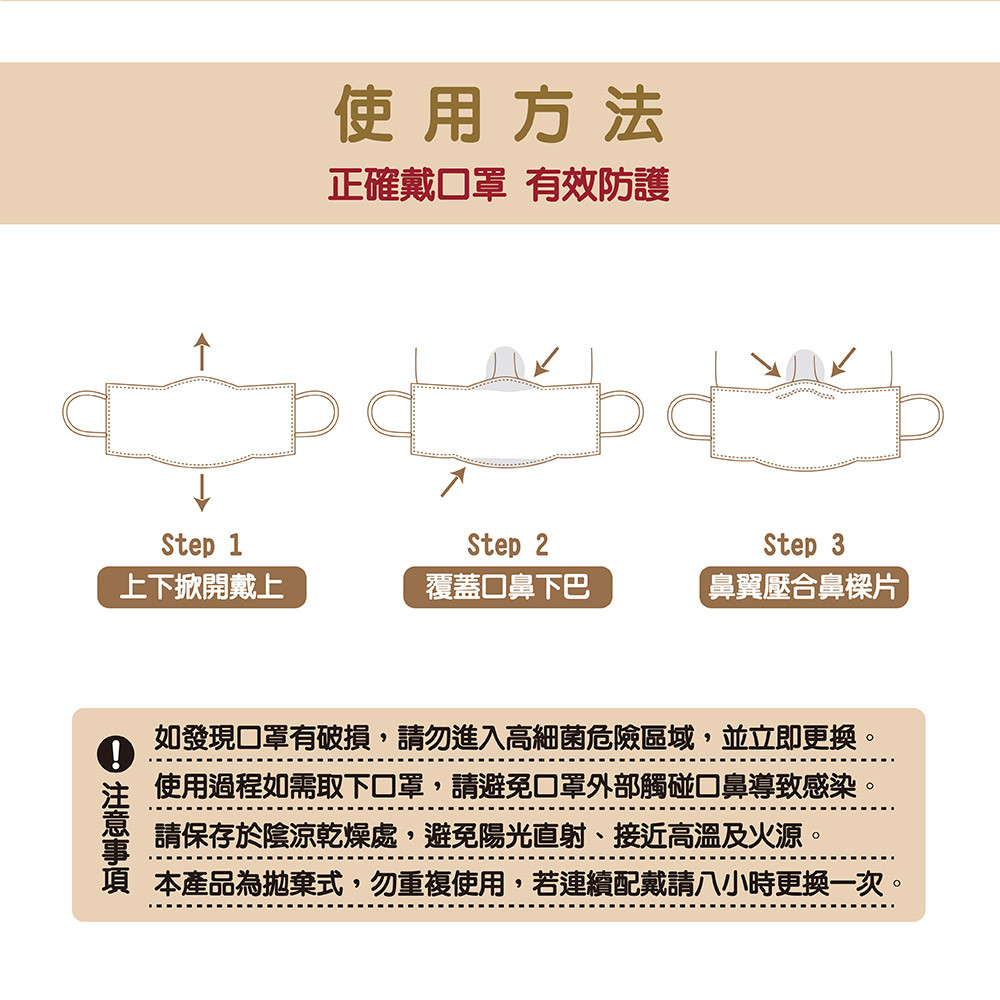 使用方法
正確戴口罩 有效防護

Step 1
上下掀開戴上

Step 2
覆蓋口鼻下巴

Step 3
鼻翼壓合鼻樑片

!
注意事項

如發現口罩有破損，請勿進入高細菌危險區域，並立即更換。
使用過程如需取下口罩，請避免口罩外部觸碰口鼻導致感染。
請保存於陰涼乾燥處，避免陽光直射、接近高溫及火源。
本產品為拋棄式，勿重複使用，若連續配戴請八小時更換一次。