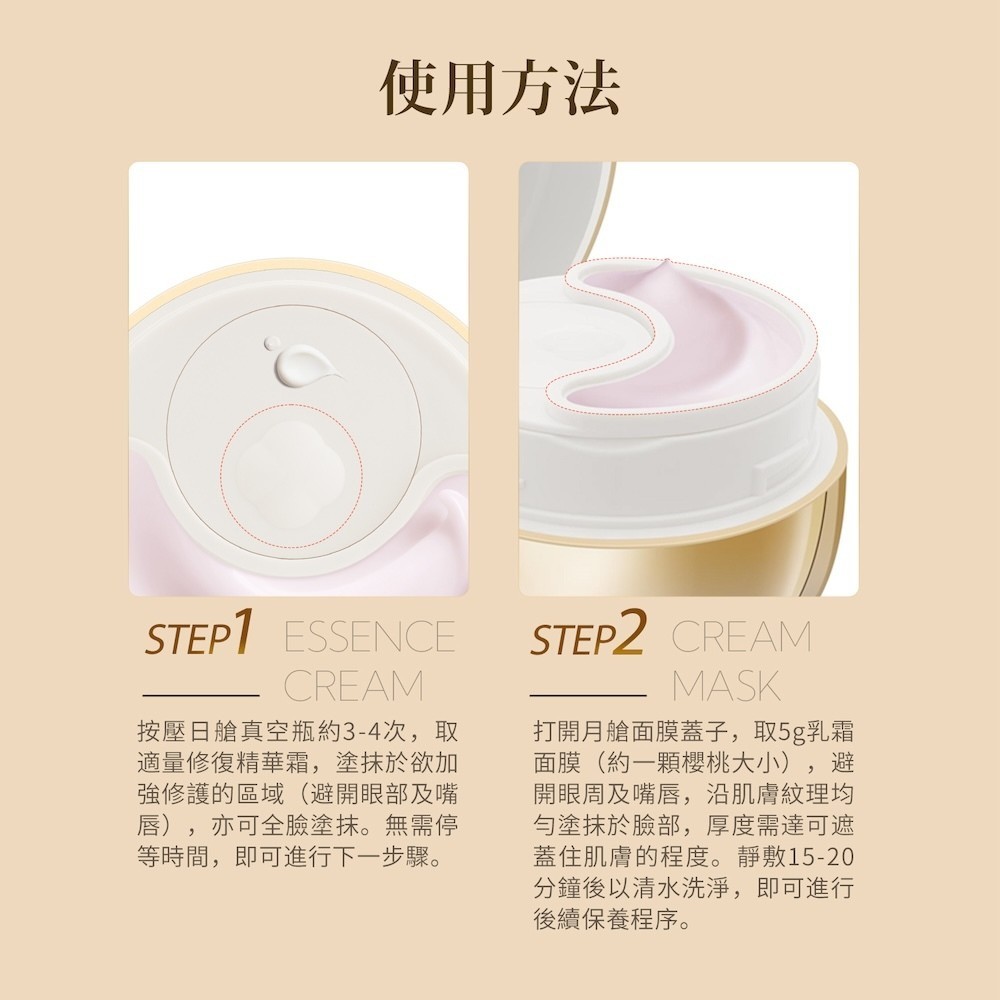 使用方法

STEP1 ESSENCE CREAM

按壓日艙真空瓶約3-4次，取適量修復精華霜，塗抹於欲加強修護的區域（避開眼部及嘴唇），亦可全臉塗抹。無需停等時間，即可進行下一步驟。

STEP2 CREAM MASK

打開月艙面膜蓋子，取5g乳霜面膜（約一顆櫻桃大小），避開眼周及嘴唇，沿肌膚紋理均勻塗抹於臉部，厚度需達可遮蓋住肌膚的程度。靜敷15-20分鐘後以清水洗淨，即可進行後續保養程序。