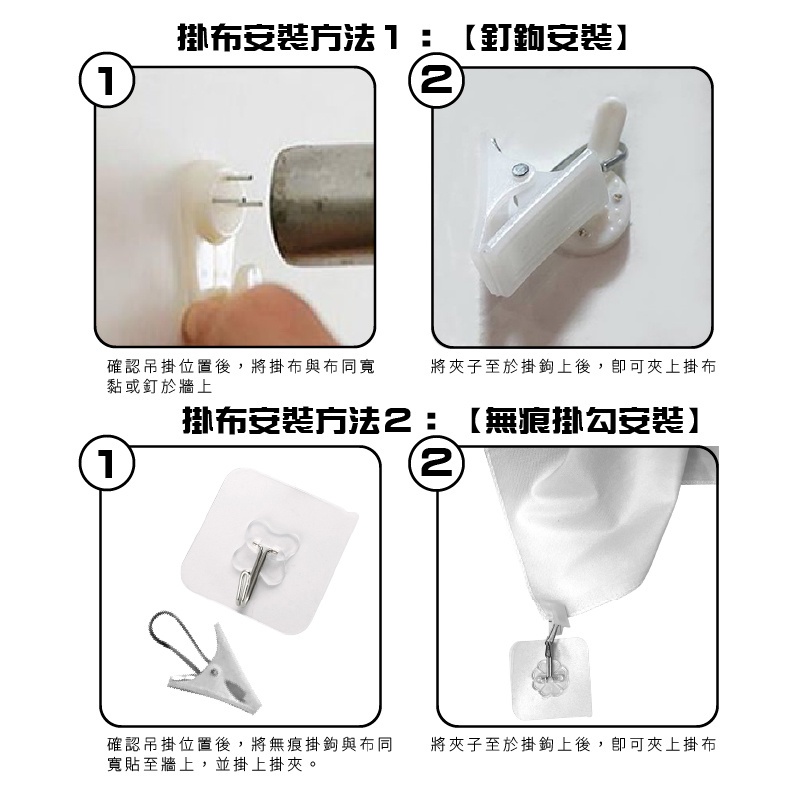 掛布安裝方法１：【釘鉤安裝】

1

2

確認吊掛位置後，將掛布與布同寬黏或釘於牆上

將夾子至於掛鉤上後，即可夾上掛布

掛布安裝方法２：【無痕掛勾安裝】

1

2

確認吊掛位置後，將無痕掛鉤與布同寬貼至牆上，並掛上掛夾。

將夾子至於掛鉤上後，即可夾上掛布