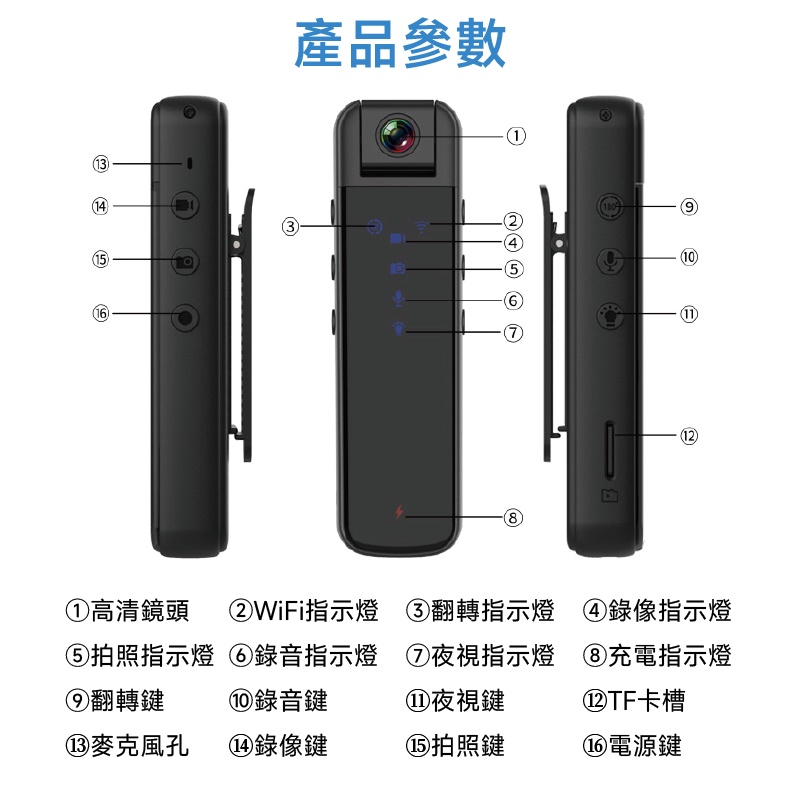 產品參數

⑬
⑭
⑮
⑯

①
③
②
④
⑤
⑥
⑦
⑧

180°
⑨
⑩
⑪
⑫

①高清鏡頭 ②WiFi指示燈 ③翻轉指示燈 ④錄像指示燈

⑤拍照指示燈 ⑥錄音指示燈 ⑦夜視指示燈 ⑧充電指示燈

⑨翻轉鍵 ⑩錄音鍵 ⑪夜視鍵 ⑫TF卡槽

⑬麥克風孔 ⑭錄像鍵 ⑮拍照鍵 ⑯電源鍵