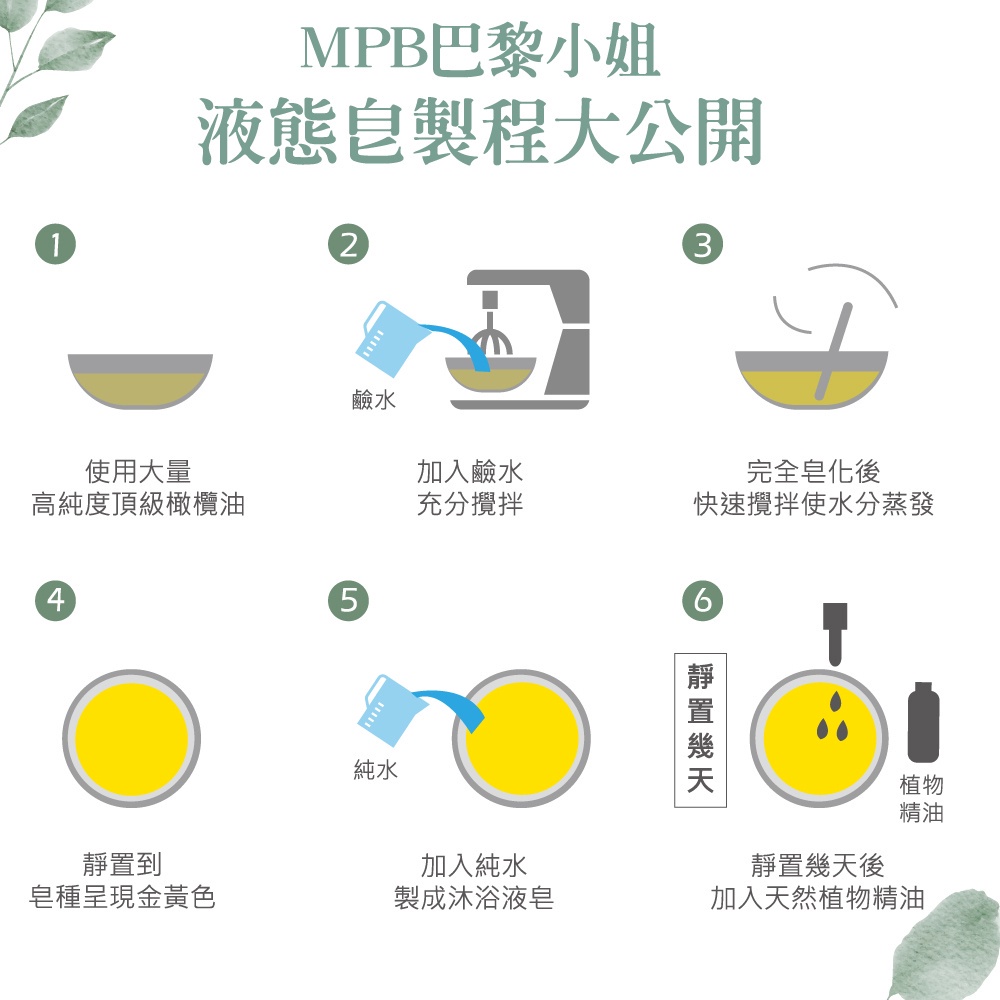 MPB巴黎小姐
液態皂製程大公開

1

使用大量
高純度頂級橄欖油

2

鹼水

加入鹼水
充分攪拌

3

完全皂化後
快速攪拌使水分蒸發

4

靜置到
皂種呈現金黃色

5

純水

加入純水
製成沐浴液皂

6

靜置幾天

植物精油

靜置幾天後
加入天然植物精油