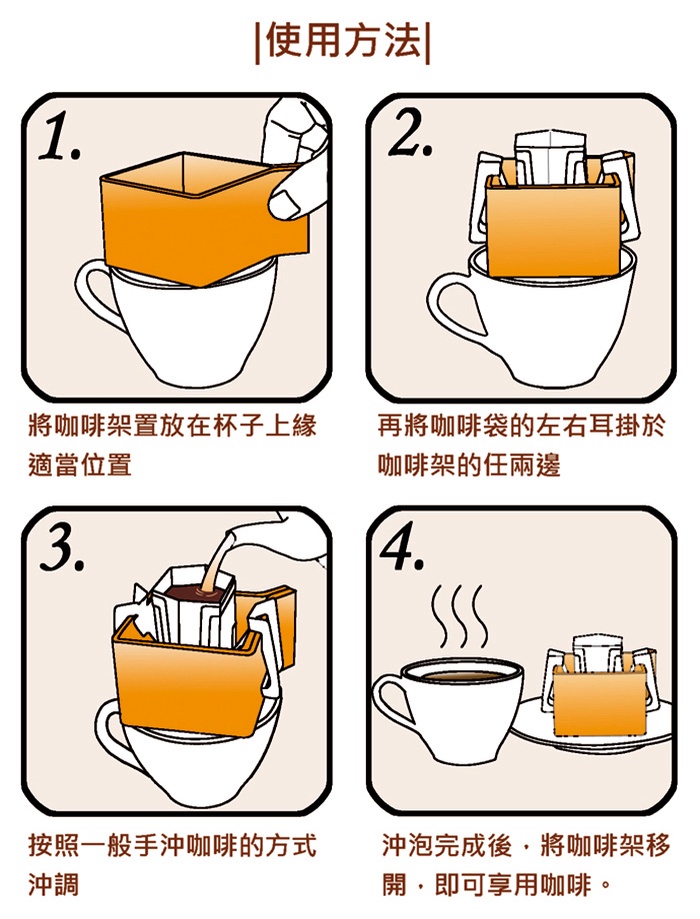 |使用方法|

1.

將咖啡架置放在杯子上緣適當位置

2.

再將咖啡袋的左右耳掛於咖啡架的任兩邊

3.

按照一般手沖咖啡的方式沖調

4.

沖泡完成後，將咖啡架移開，即可享用咖啡。