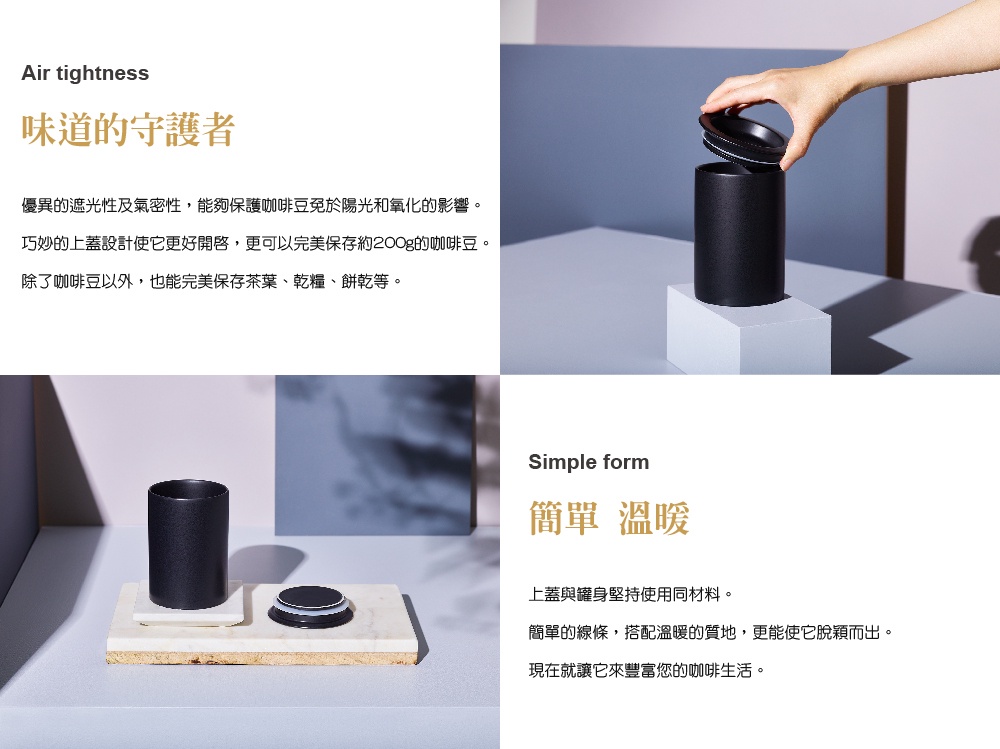 Air tightness

味道的守護者

優異的遮光性及氣密性，能夠保護咖啡豆免於陽光和氧化的影響。

巧妙的上蓋設計使它更好開啓，更可以完美保存約200g的咖啡豆。

除了咖啡豆以外，也能完美保存茶葉、乾糧、餅乾等。

Simple form

簡單 溫暖

上蓋與罐身堅持使用同材料。

簡單的線條，搭配溫暖的質地，更能使它脫穎而出。

現在就讓它來豐富您的咖啡生活。