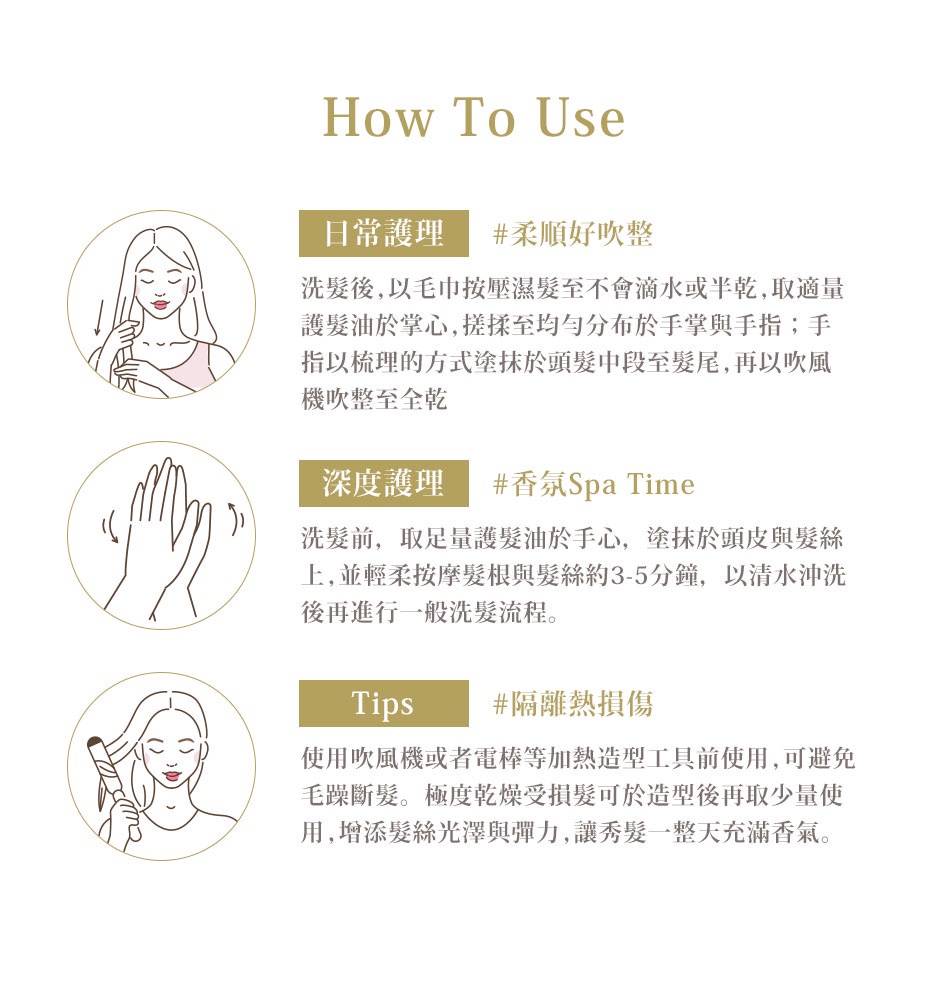 How To Use

日常護理 #柔順好吹整

洗髮後,以毛巾按壓濕髮至不會滴水或半乾,取適量護髮油於掌心,搓揉至均勻分布於手掌與手指;手指以梳理的方式塗抹於頭髮中段至髮尾,再以吹風機吹整至全乾

深度護理 #香氛Spa Time

洗髮前,取足量護髮油於手心,塗抹於頭皮與髮絲上,並輕柔按摩髮根與髮絲約3-5分鐘,以清水沖洗後再進行一般洗髮流程。

Tips #隔離熱損傷

使用吹風機或者電棒等加熱造型工具前使用,可避免毛躁斷髮。極度乾燥受損髮可於造型後再取少量使用,增添髮絲光澤與彈力,讓秀髮一整天充滿香氣。