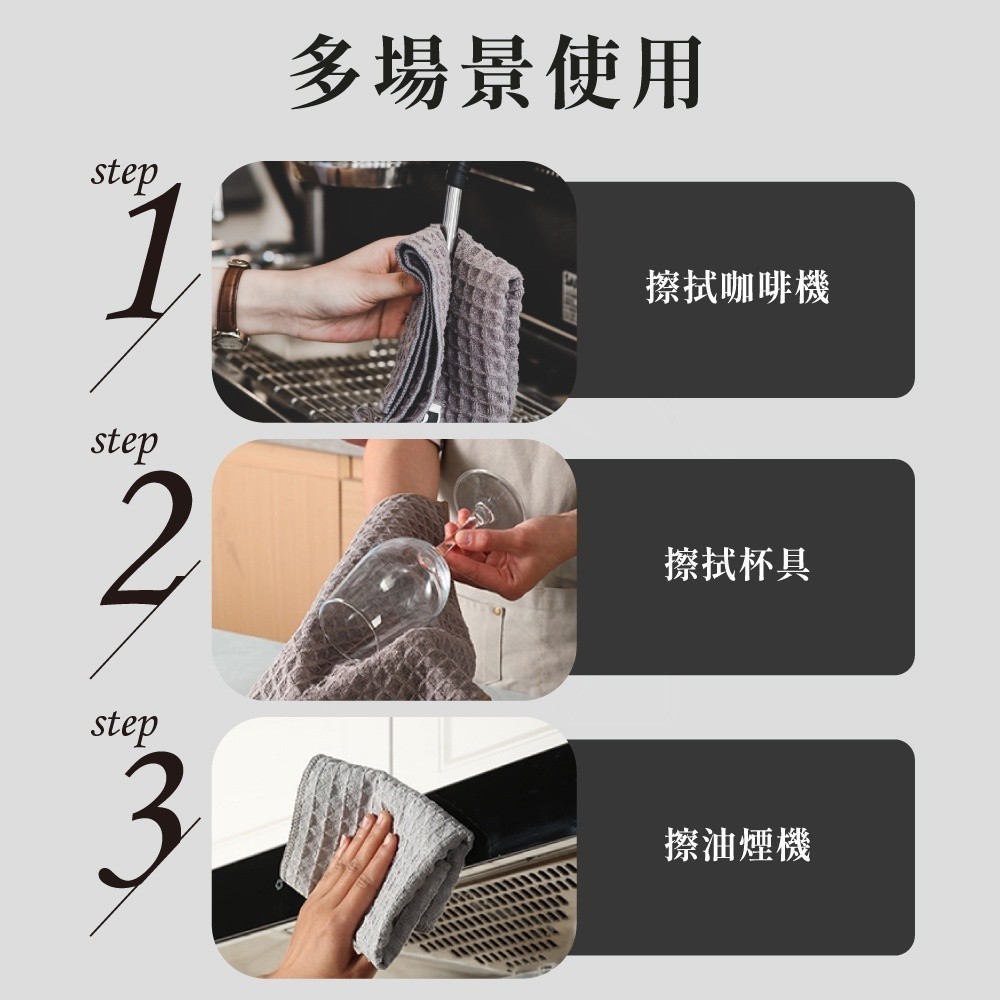 多場景使用

step
1

擦拭咖啡機

step
2

擦拭杯具

step
3

擦油煙機