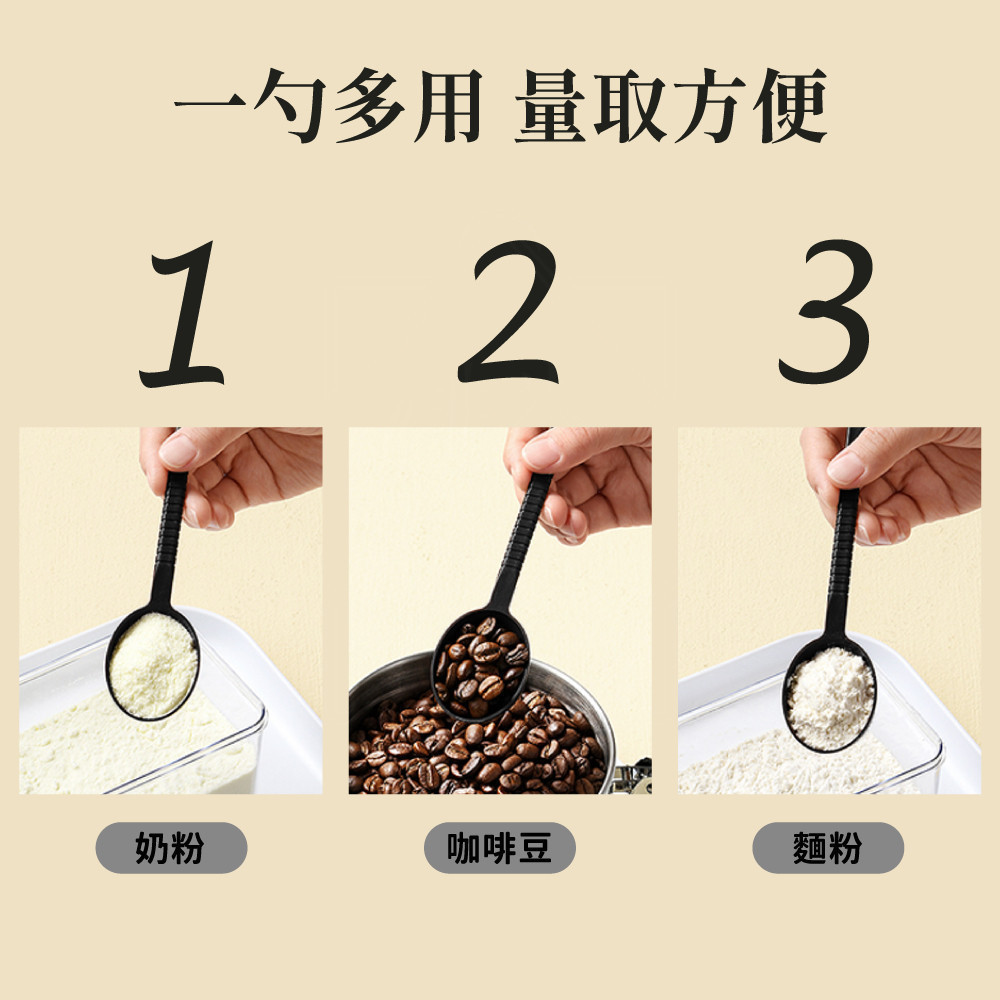 一勺多用 量取方便

1

2

3

奶粉

咖啡豆

麵粉