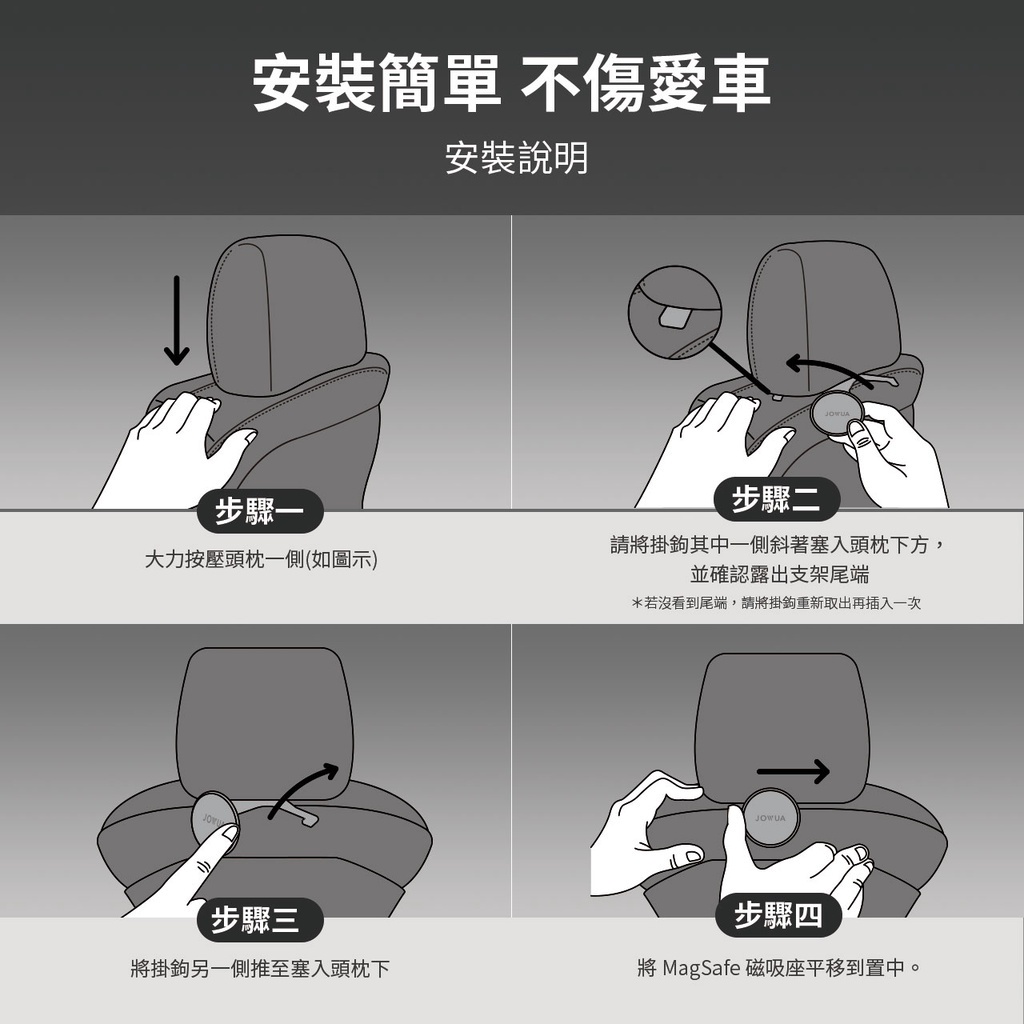 安裝簡單 不傷愛車

安裝說明

步驟一

大力按壓頭枕一側(如圖示)

JOWUA

步驟二

請將掛鉤其中一側斜著塞入頭枕下方，並確認露出支架尾端

＊若沒看到尾端，請將掛鉤重新取出再插入一次

JOWUA

步驟三

將掛鉤另一側推至塞入頭枕下

JOWUA

步驟四

將 MagSafe 磁吸座平移到置中。