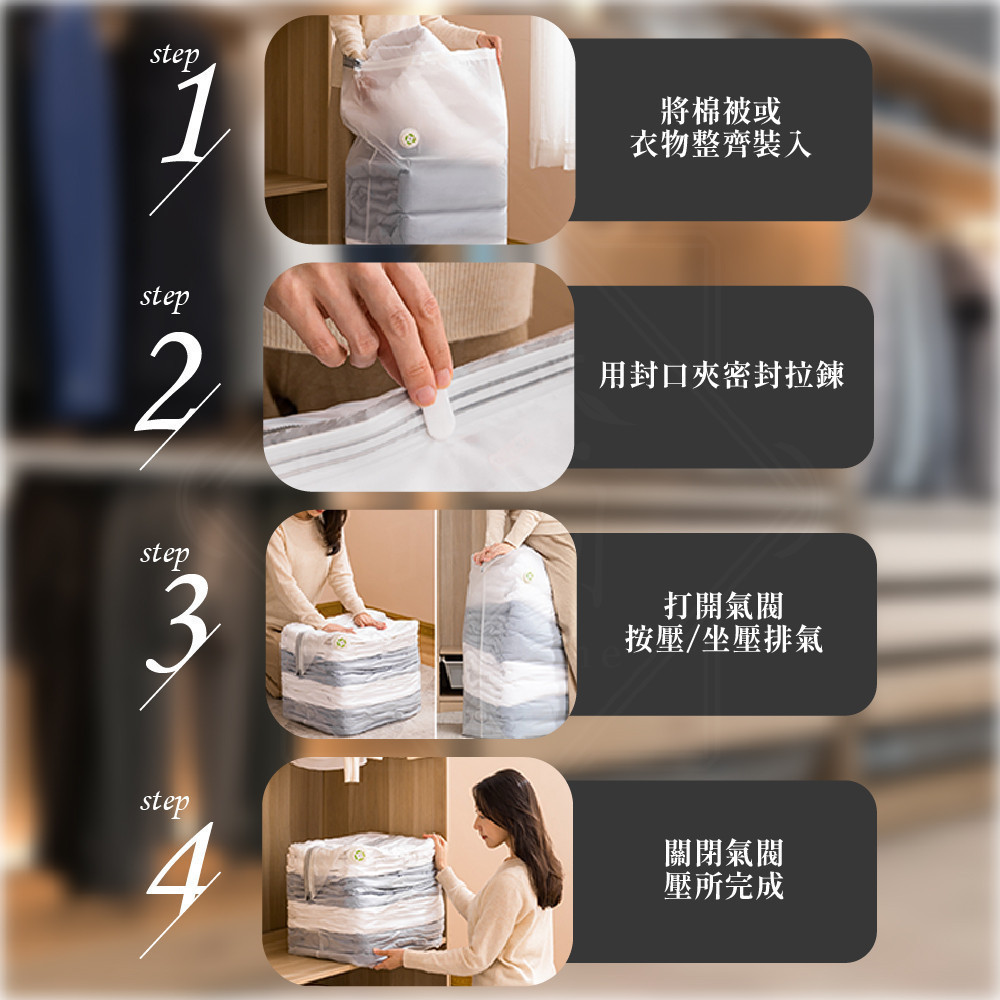 step 1

將棉被或
衣物整齊裝入

step 2

用封口夾密封拉鍊

step 3

打開氣閥
按壓/坐壓排氣

step 4

關閉氣閥
壓所完成