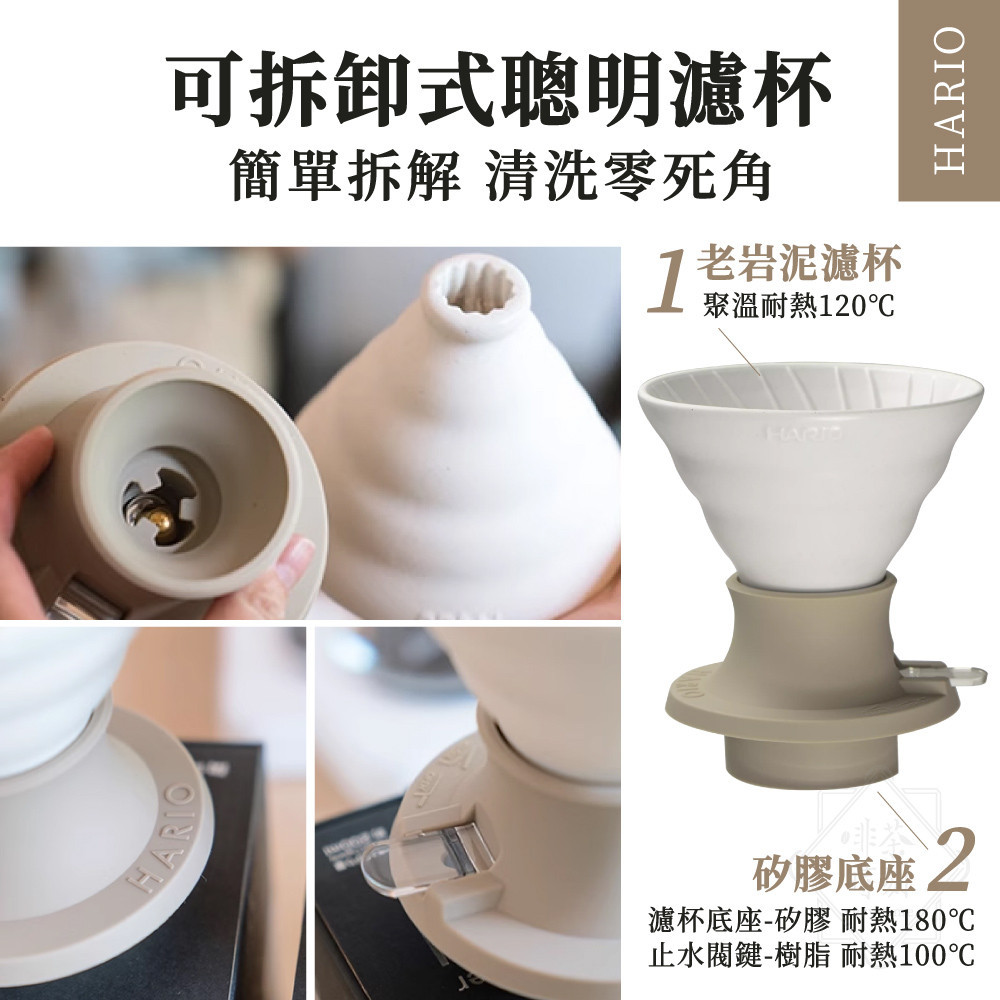 可拆卸式聰明濾杯
簡單拆解 清洗零死角

HARIO

1 老岩泥濾杯
聚溫耐熱120℃

HARIO

HARIO

矽膠底座 2
濾杯底座-矽膠 耐熱180℃
止水閥鍵-樹脂 耐熱100℃