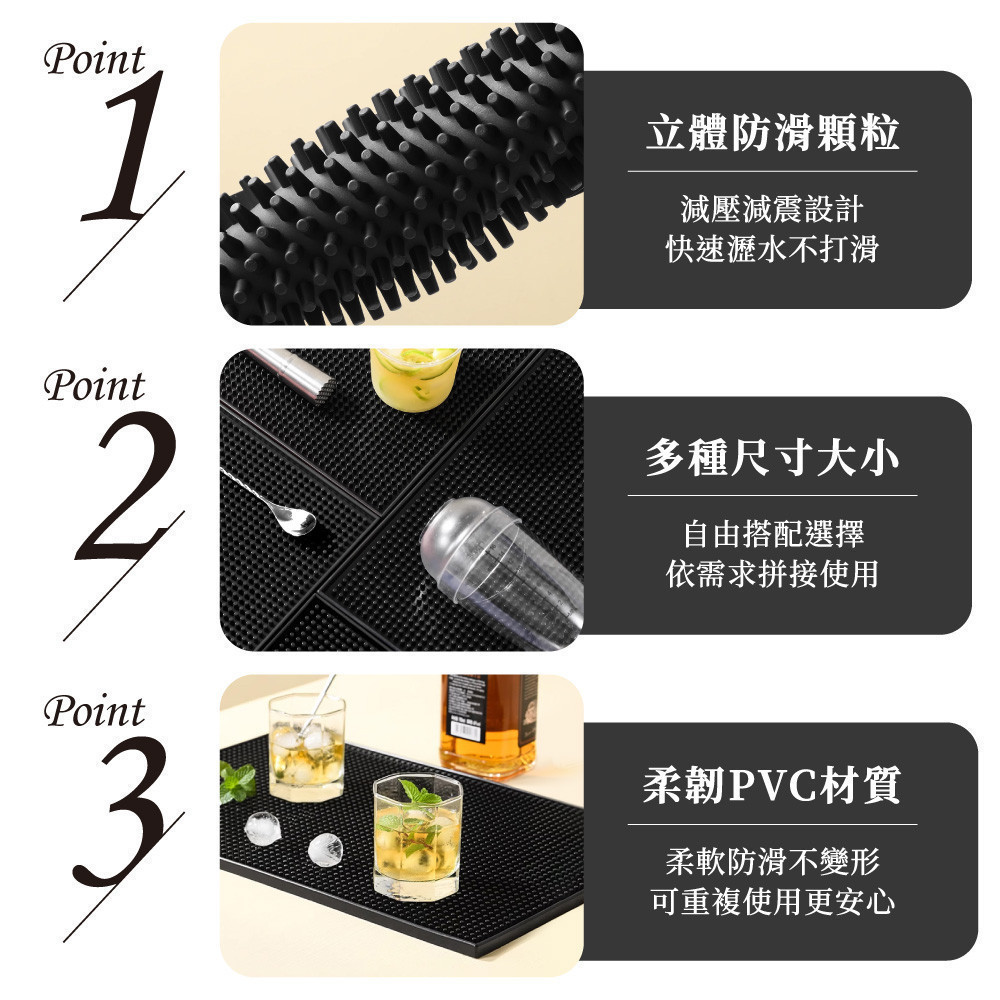 Point
1

立體防滑顆粒

減壓減震設計
快速瀝水不打滑

Point
2

多種尺寸大小

自由搭配選擇
依需求拼接使用

Point
3

柔韌PVC材質

柔軟防滑不變形
可重複使用更安心