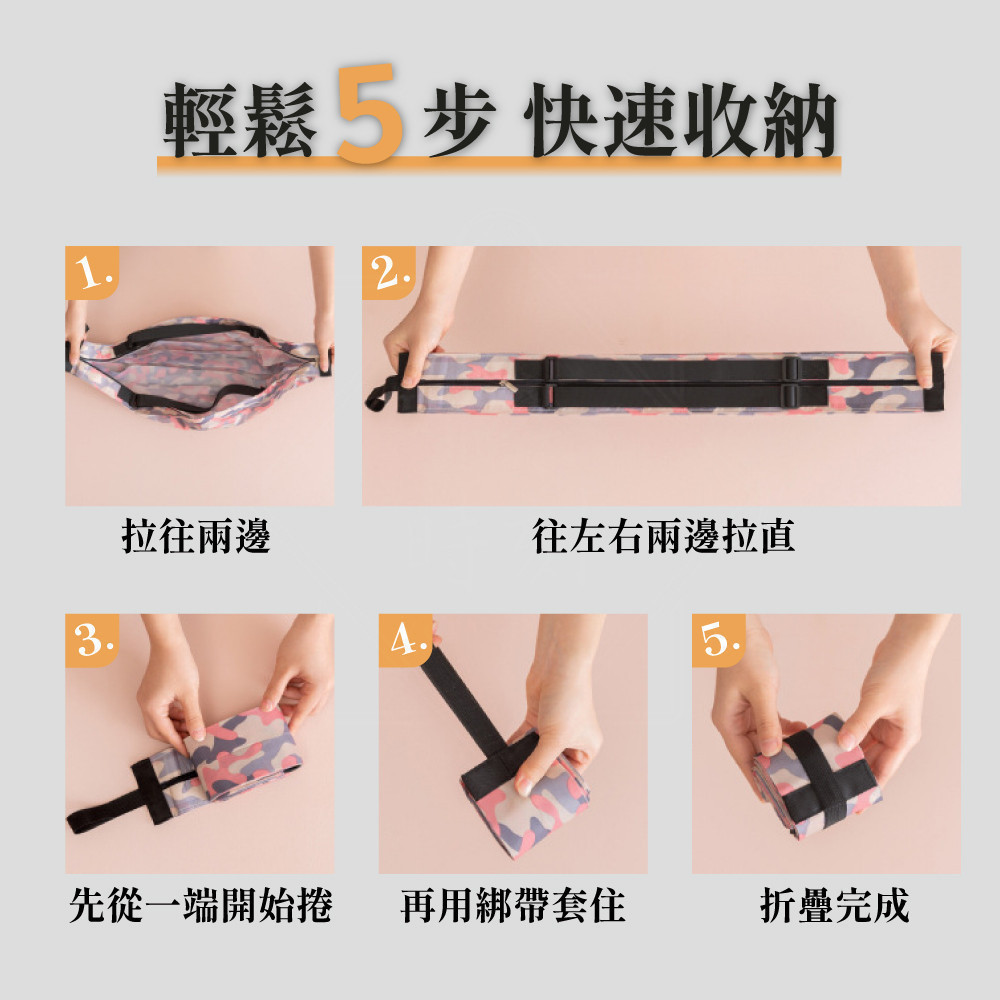 輕鬆5步 快速收納

1.

拉往兩邊

2.

往左右兩邊拉直

3.

先從一端開始捲

4.

再用綁帶套住

5.

折疊完成