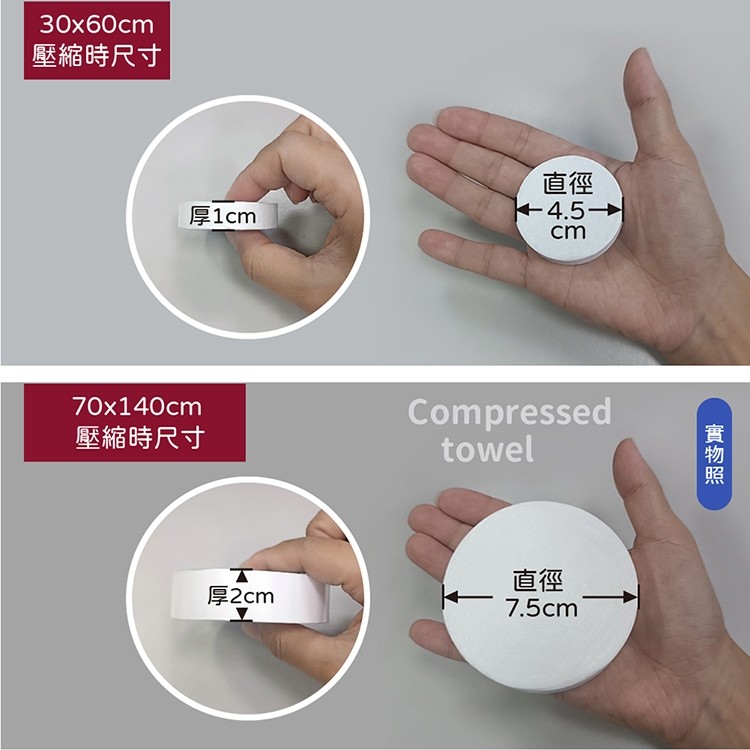 30x60cm
壓縮時尺寸

厚1cm

直徑
4.5
cm

70x140cm
壓縮時尺寸

Compressed
towel

實物照

厚2cm

直徑
7.5cm