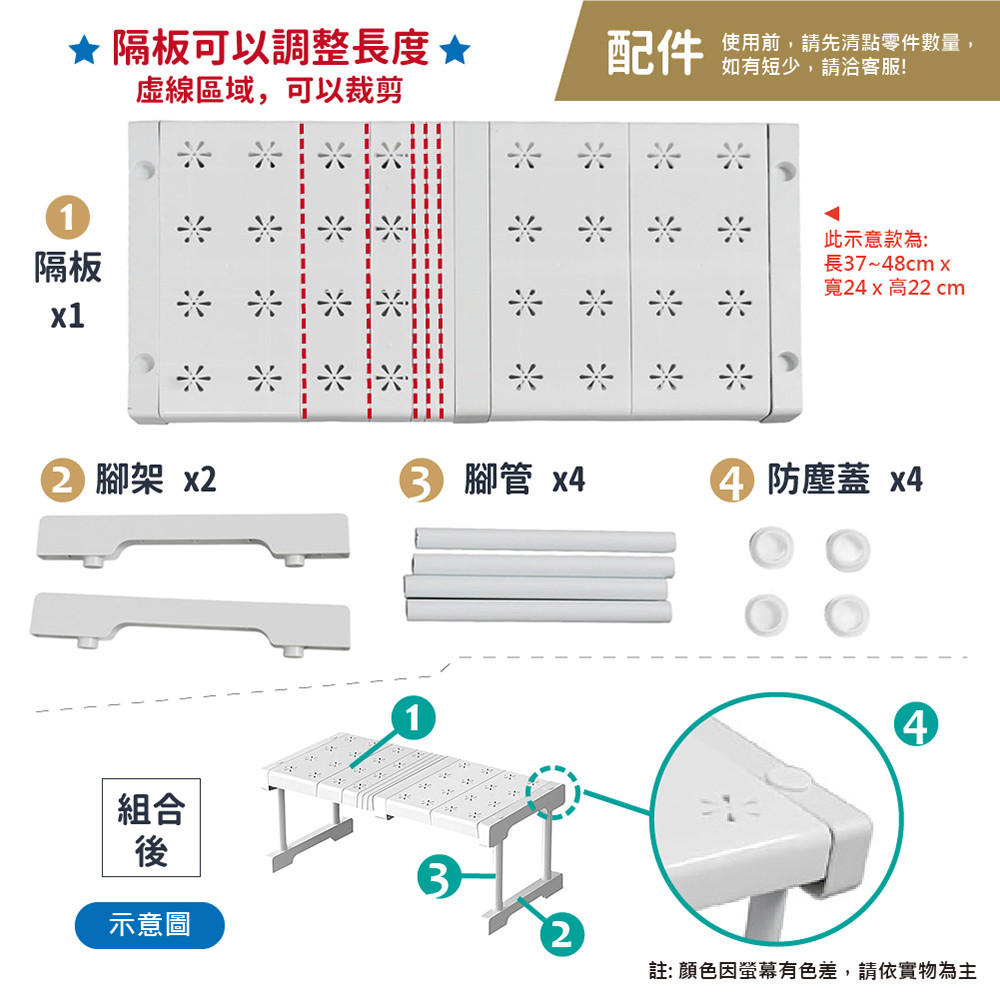 ★ 隔板可以調整長度 ★
虛線區域，可以裁剪

配件 使用前，請先清點零件數量，如有短少，請洽客服!

1
隔板
x1

此示意款為:
長37~48cm x
寬24 x 高22 cm

2 腳架 x2

3 腳管 x4

4 防塵蓋 x4

1

4

組合後

3

2

示意圖

註: 顏色因螢幕有色差，請依實物為主