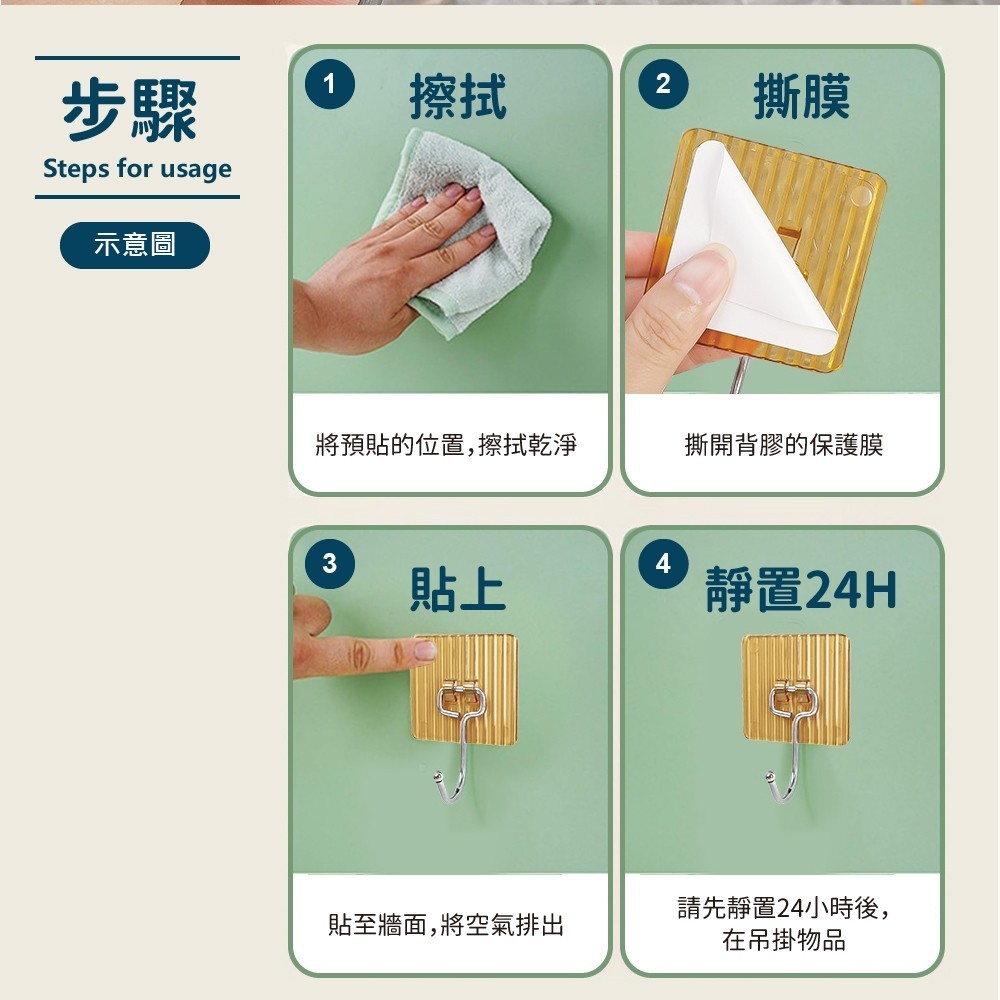 步驟
Steps for usage

示意圖

1 擦拭

將預貼的位置,擦拭乾淨

2 撕膜

撕開背膠的保護膜

3 貼上

貼至牆面,將空氣排出

4 靜置24H

請先靜置24小時後,
在吊掛物品