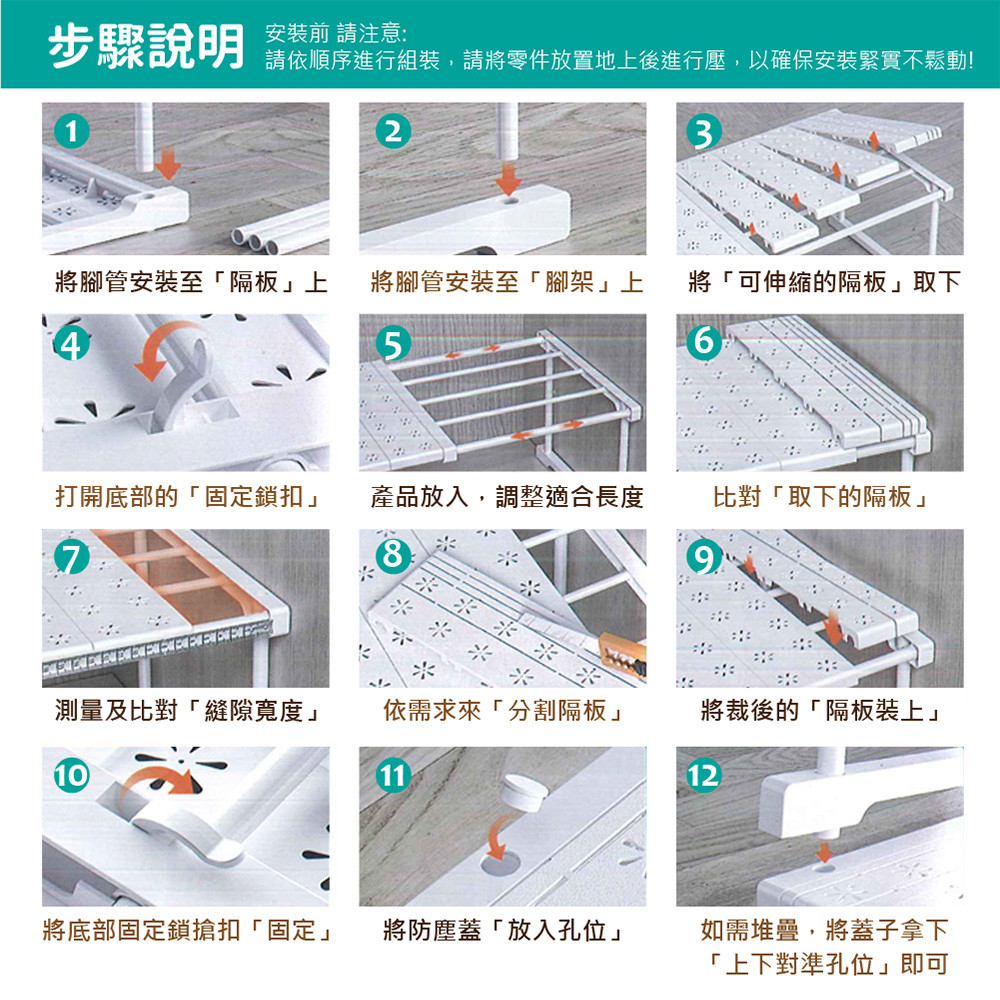 步驟說明 安裝前 請注意:
請依順序進行組裝，請將零件放置地上後進行壓，以確保安裝緊實不鬆動!

1
將腳管安裝至「隔板」上

2
將腳管安裝至「腳架」上

3
將「可伸縮的隔板」取下

4
打開底部的「固定鎖扣」

5
產品放入，調整適合長度

6
比對「取下的隔板」

7
測量及比對「縫隙寬度」

8
依需求來「分割隔板」

9
將裁後的「隔板裝上」

10
將底部固定鎖搶扣「固定」

11
將防塵蓋「放入孔位」

12
如需堆疊，將蓋子拿下「上下對準孔位」即可