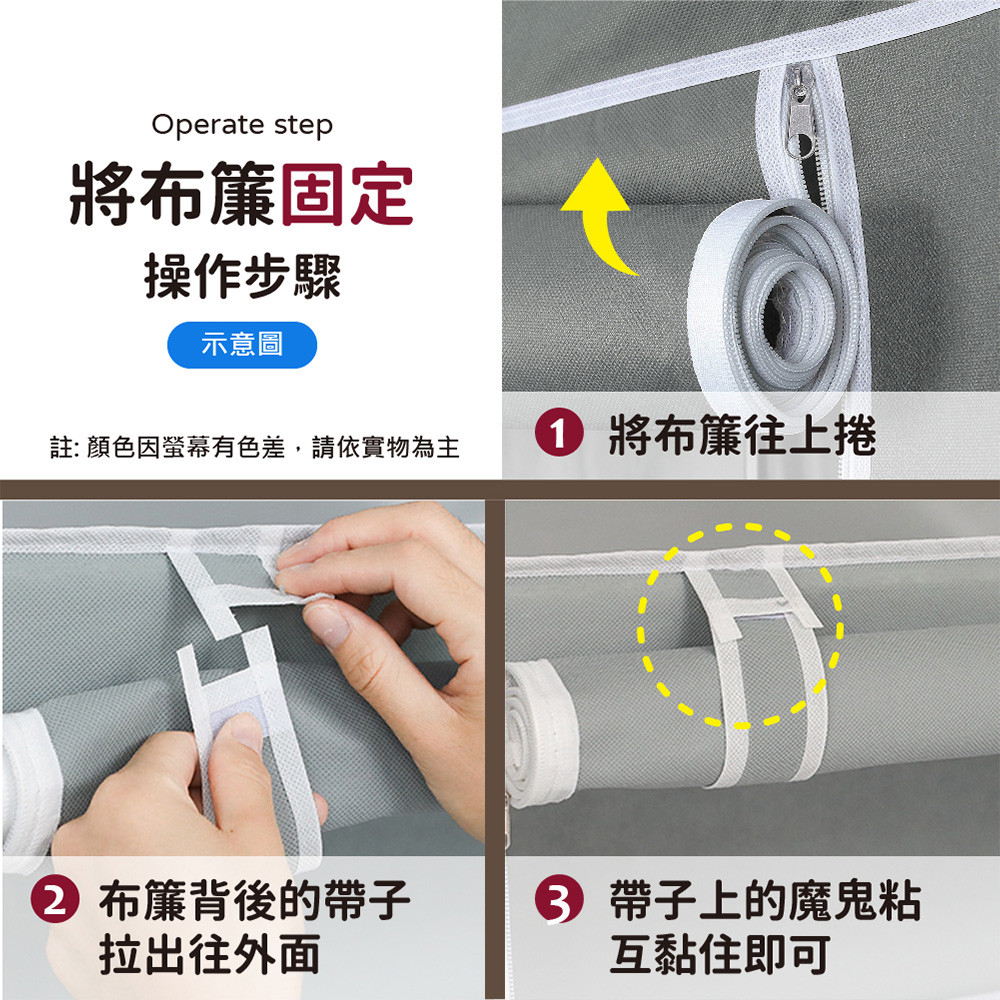 Operate step

將布簾固定

操作步驟

示意圖

註: 顏色因螢幕有色差，請依實物為主

1 將布簾往上捲

2 布簾背後的帶子拉出往外面

3 帶子上的魔鬼粘互黏住即可