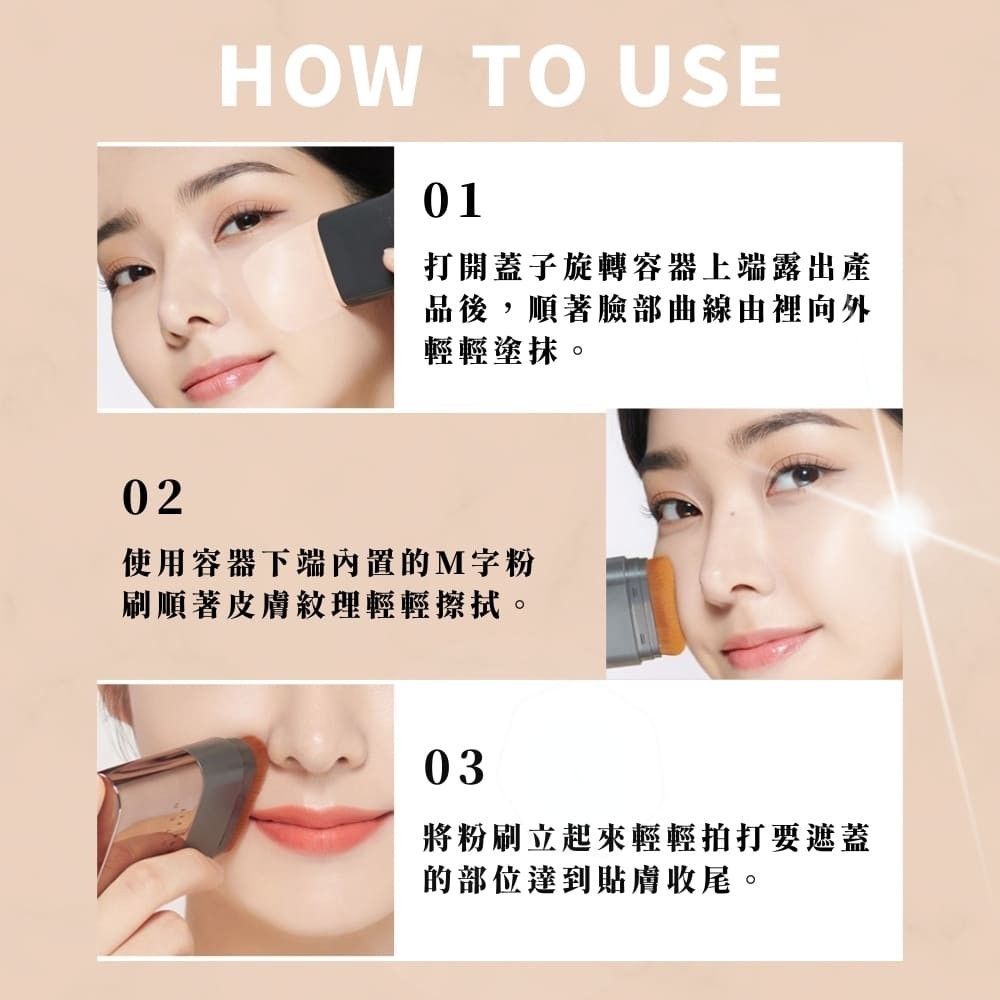 HOW TO USE

01

打開蓋子旋轉容器上端露出產品後，順著臉部曲線由裡向外輕輕塗抹。

02

使用容器下端內置的M字粉刷順著皮膚紋理輕輕擦拭。

03

將粉刷立起來輕輕拍打要遮蓋的部位達到貼膚收尾。