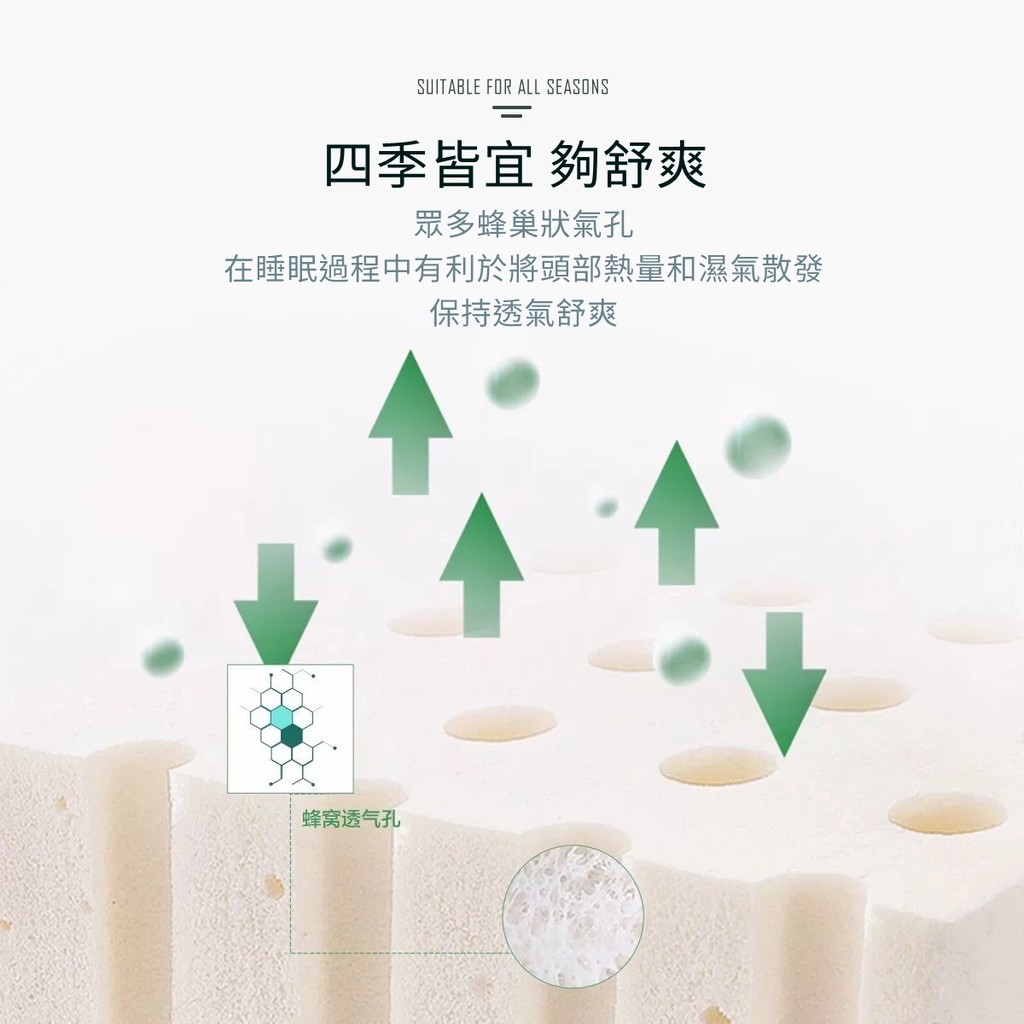 SUITABLE FOR ALL SEASONS

四季皆宜 夠舒爽

眾多蜂巢狀氣孔
在睡眠過程中有利於將頭部熱量和濕氣散發
保持透氣舒爽

蜂窝透气孔