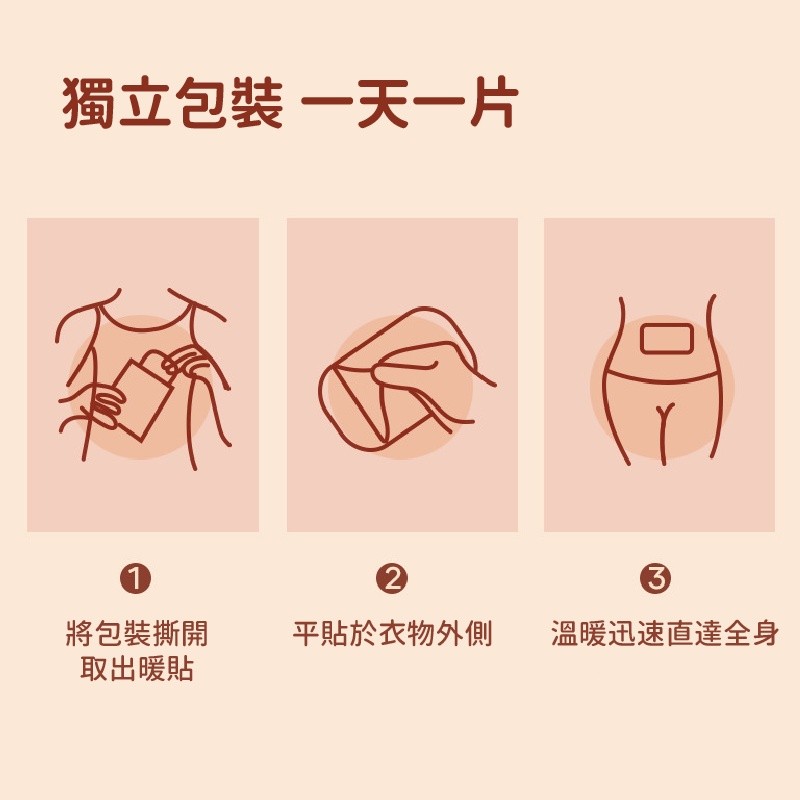 獨立包裝 一天一片

❶
將包裝撕開
取出暖貼

❷
平貼於衣物外側

❸
溫暖迅速直達全身