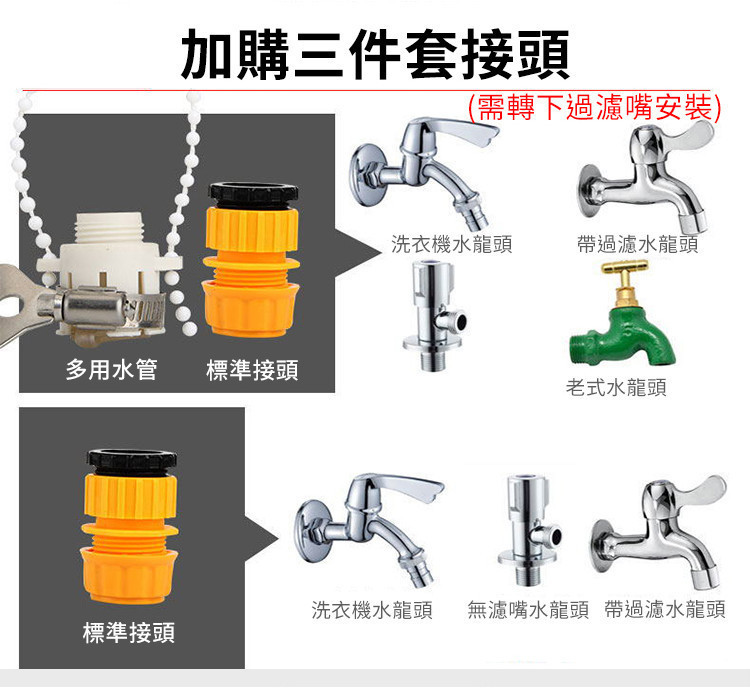 加購三件套接頭

(需轉下過濾嘴安裝)

多用水管

標準接頭

洗衣機水龍頭

帶過濾水龍頭

老式水龍頭

標準接頭

洗衣機水龍頭

無濾嘴水龍頭

帶過濾水龍頭