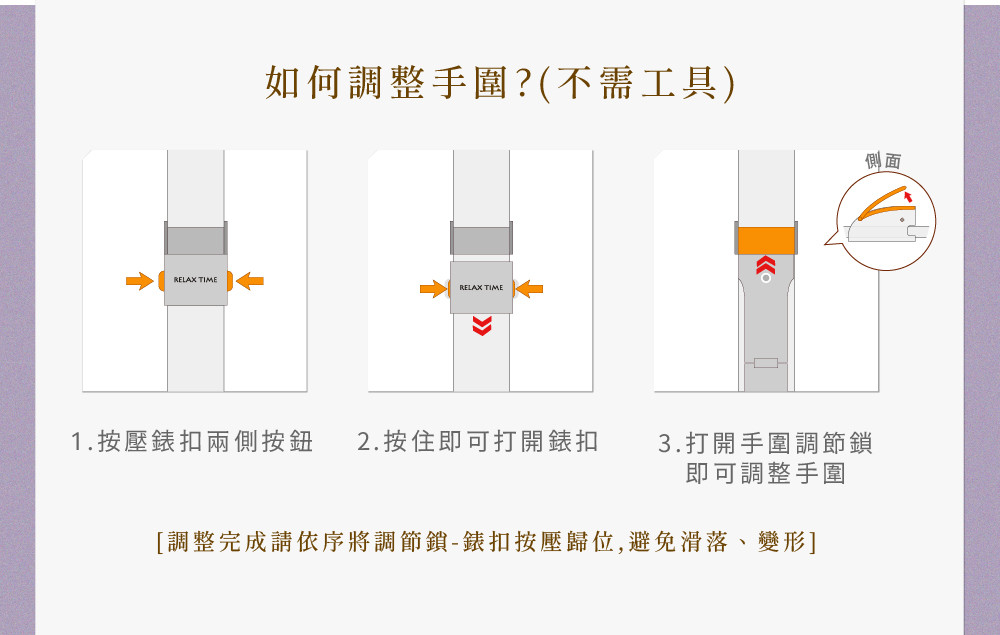 如何調整手圍?(不需工具)

RELAX TIME

RELAX TIME

側面

1.按壓錶扣兩側按鈕

2.按住即可打開錶扣

3.打開手圍調節鎖
即可調整手圍

[調整完成請依序將調節鎖-錶扣按壓歸位,避免滑落、變形]