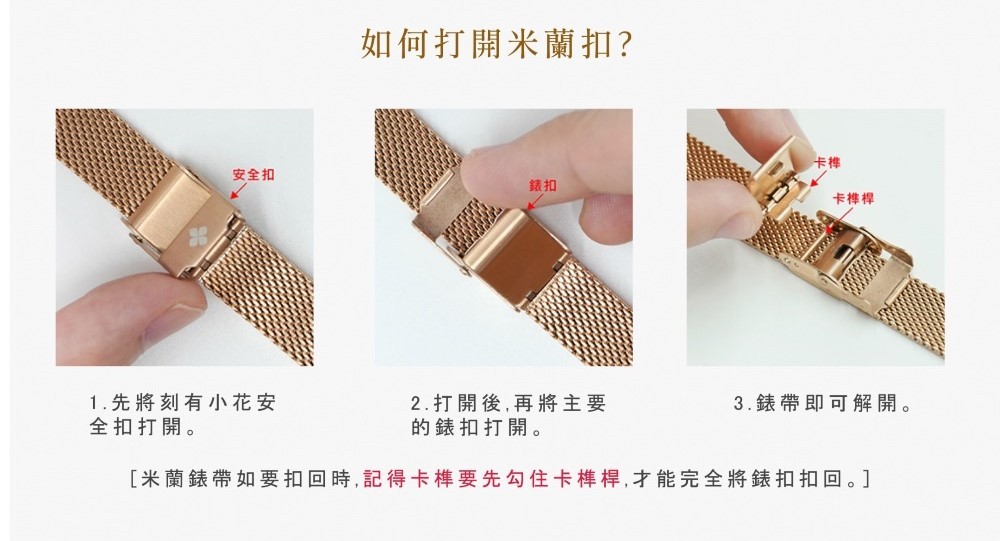 如何打開米蘭扣?

安全扣

錶扣

卡榫

卡榫桿

1.先將刻有小花安全扣打開。

2.打開後,再將主要的錶扣打開。

3.錶帶即可解開。

[米蘭錶帶如要扣回時,記得卡榫要先勾住卡榫桿,才能完全將錶扣扣回。]