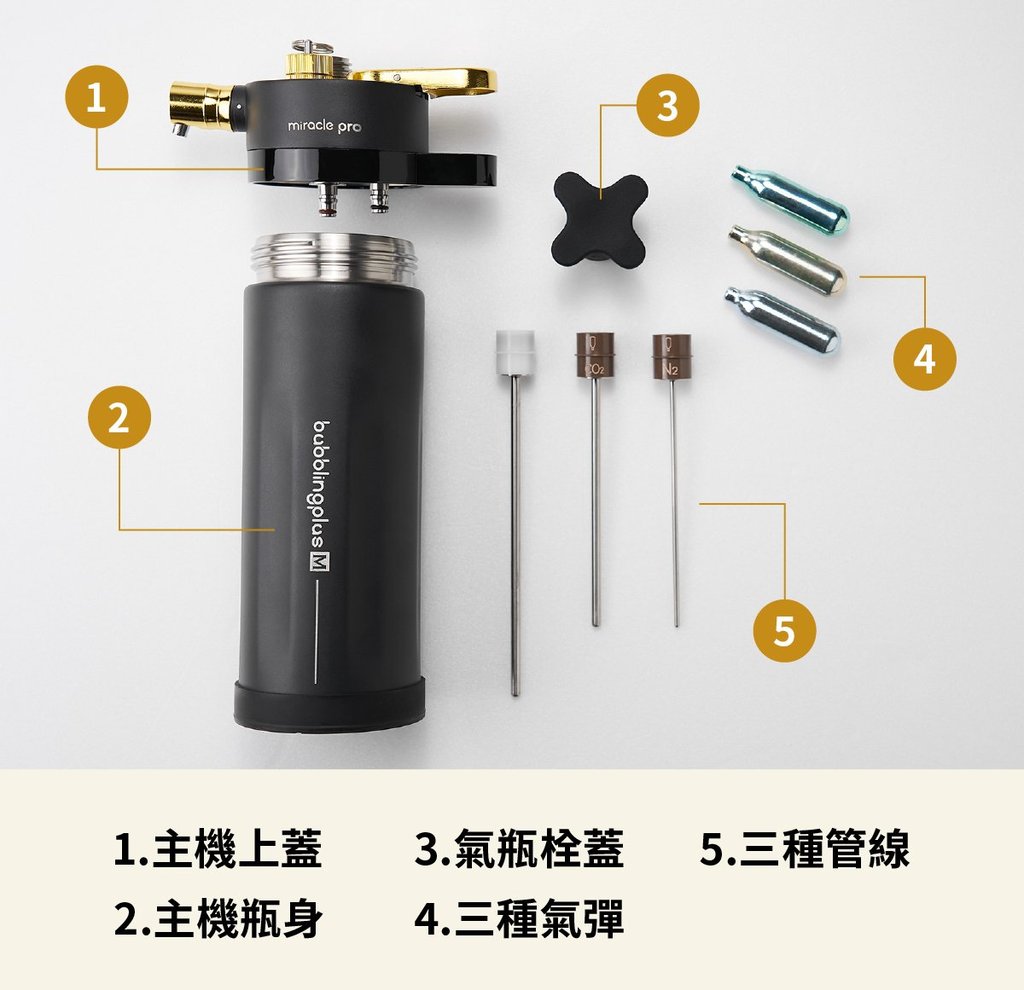 1

miracle pro

3

4

2

bubblingplus M

$CO_2$

$N_2$

5

1.主機上蓋
2.主機瓶身
3.氣瓶栓蓋
4.三種氣彈
5.三種管線