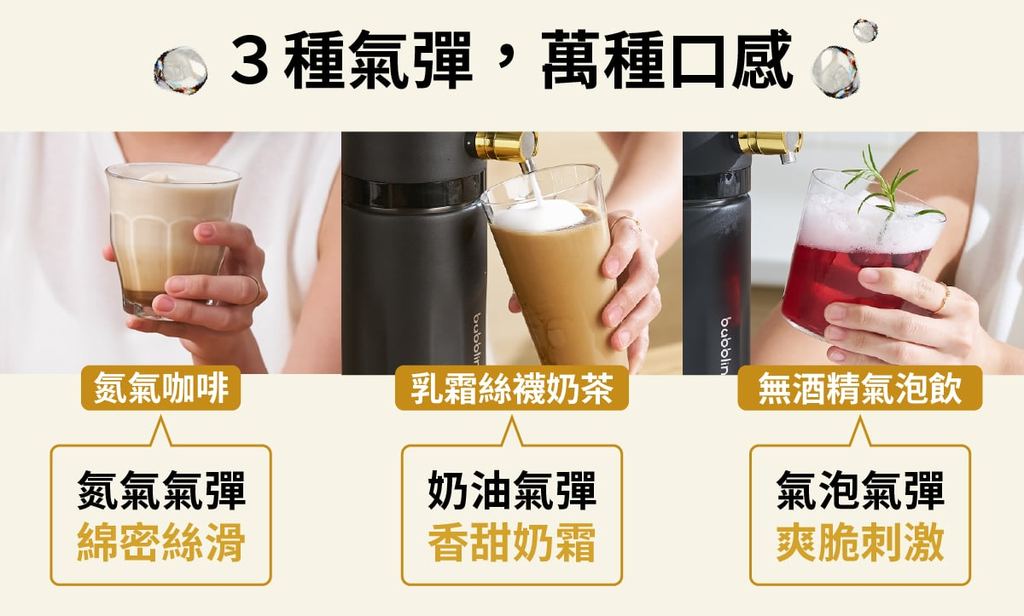 3 種氣彈，萬種口感

bubblin

bubblin

氮氣咖啡

氮氣氣彈
綿密絲滑

乳霜絲襪奶茶

奶油氣彈
香甜奶霜

無酒精氣泡飲

氣泡氣彈
爽脆刺激