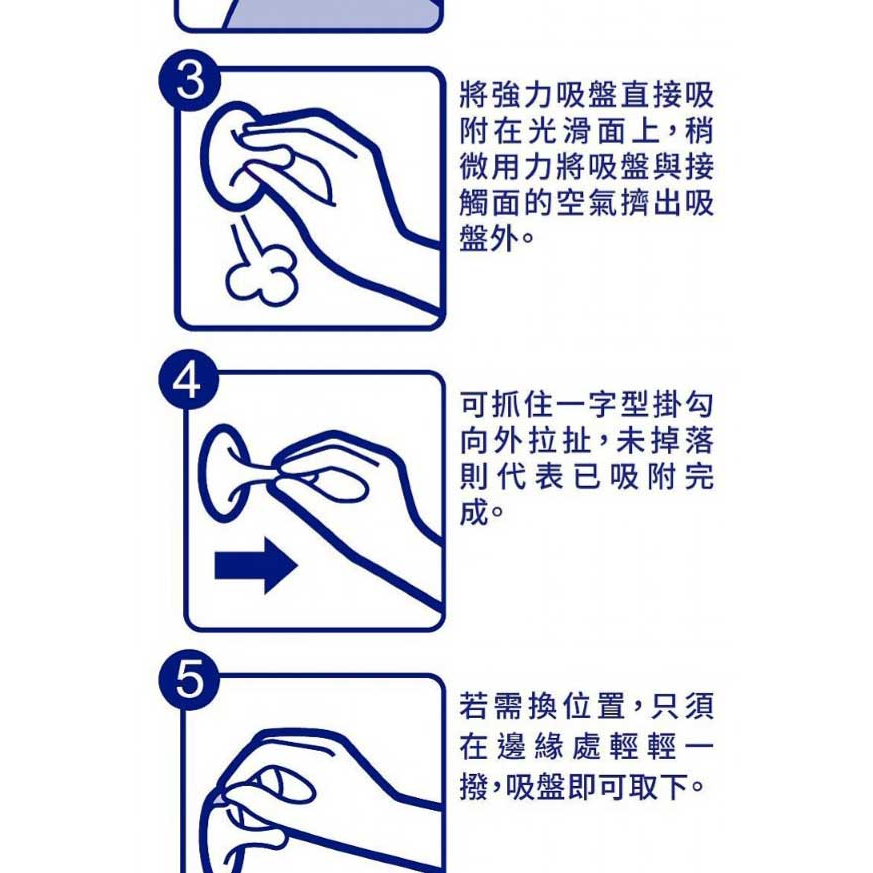 3

將強力吸盤直接吸附在光滑面上，稍微用力將吸盤與接觸面的空氣擠出吸盤外。

4

可抓住一字型掛勾向外拉扯，未掉落則代表已吸附完成。

5

若需換位置，只須在邊緣處輕輕一撥，吸盤即可取下。