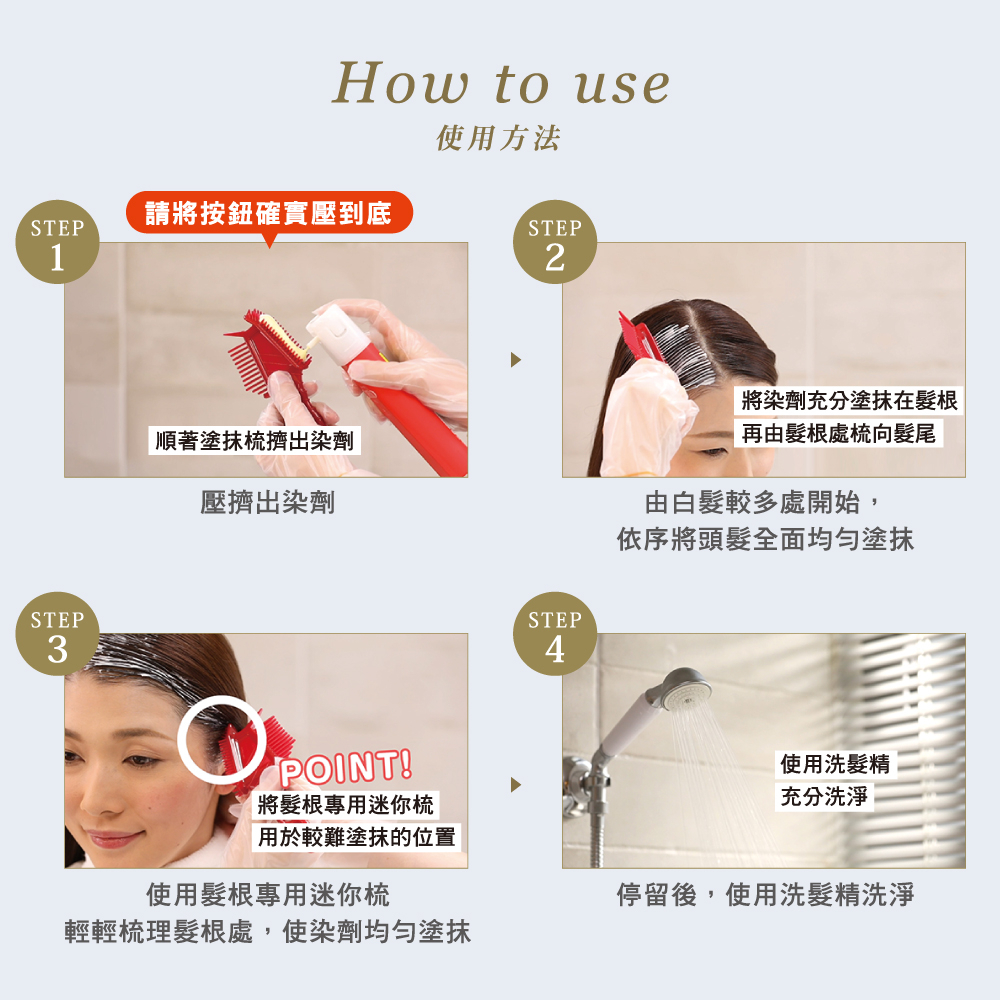 How to use
使用方法

STEP 1
請將按鈕確實壓到底
順著塗抹梳擠出染劑
壓擠出染劑

STEP 2
將染劑充分塗抹在髮根
再由髮根處梳向髮尾
由白髮較多處開始，
依序將頭髮全面均勻塗抹

STEP 3
POINT!
將髮根專用迷你梳
用於較難塗抹的位置
使用髮根專用迷你梳
輕輕梳理髮根處，使染劑均勻塗抹

STEP 4
使用洗髮精
充分洗淨
停留後，使用洗髮精洗淨