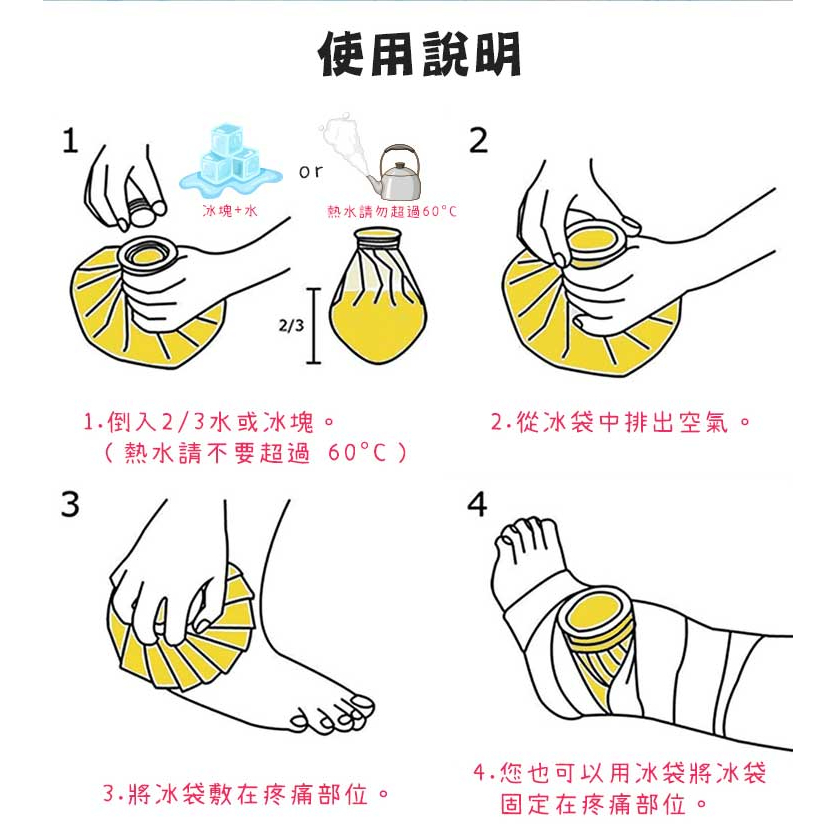 使用說明

1

冰塊+水

or

熱水請勿超過60°C

2/3

2

1.倒入2/3水或冰塊。
（熱水請不要超過 60°C）

2.從冰袋中排出空氣。

3

4

3.將冰袋敷在疼痛部位。

4.您也可以用冰袋將冰袋固定在疼痛部位。