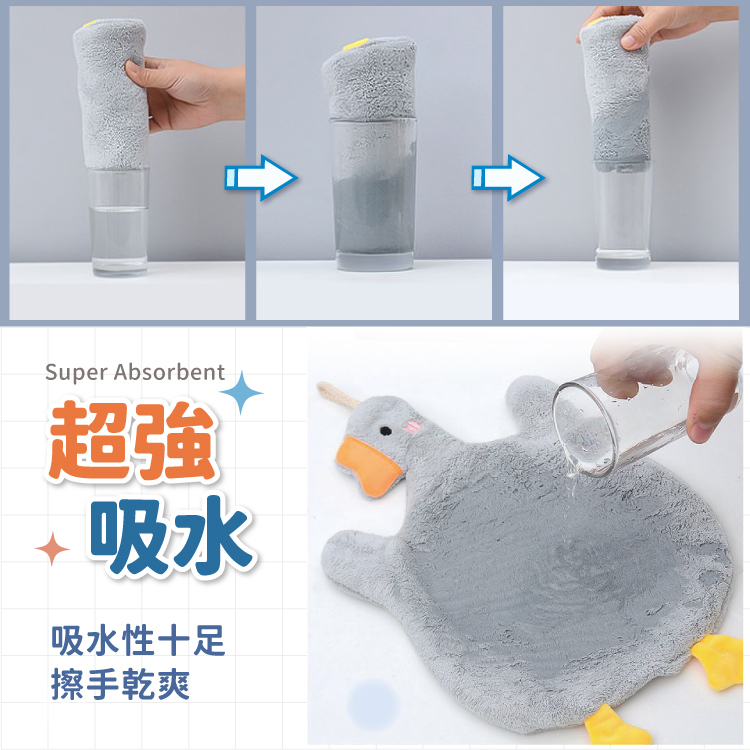 Super Absorbent

超強

吸水

吸水性十足
擦手乾爽