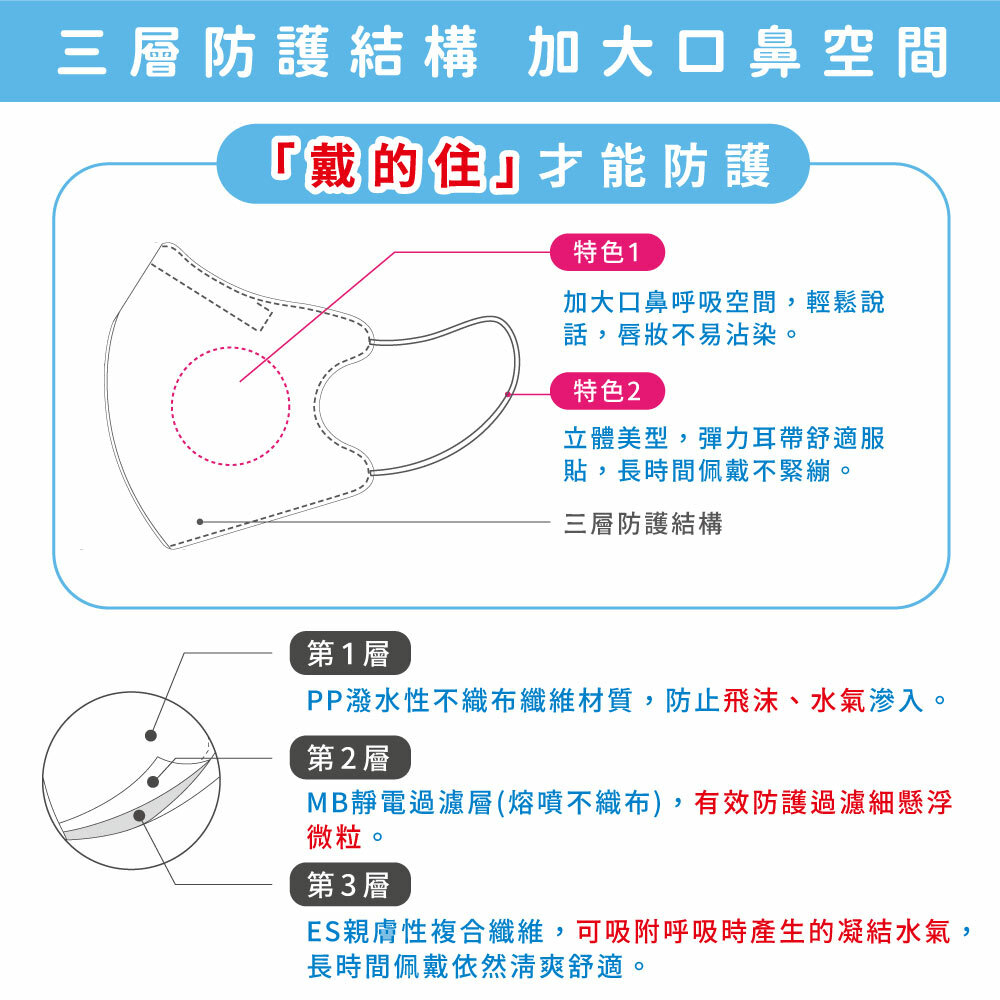 三層防護結構 加大口鼻空間

「戴的住」才能防護

特色1

加大口鼻呼吸空間，輕鬆說話，唇妝不易沾染。

特色2

立體美型，彈力耳帶舒適服貼，長時間佩戴不緊繃。

三層防護結構

第1層

PP潑水性不織布纖維材質，防止飛沫、水氣滲入。

第2層

MB靜電過濾層(熔噴不織布)，有效防護過濾細懸浮微粒。

第3層

ES親膚性複合纖維，可吸附呼吸時產生的凝結水氣，長時間佩戴依然清爽舒適。