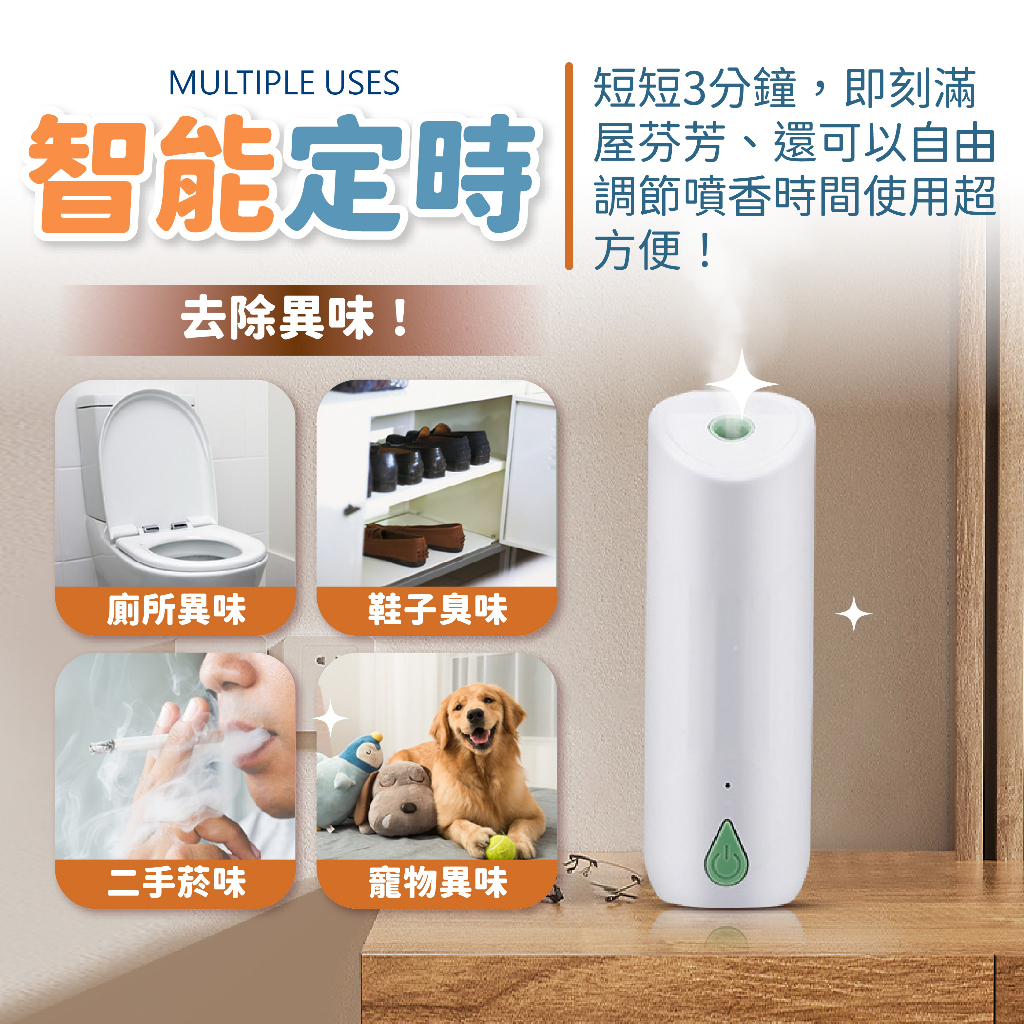 MULTIPLE USES
智能定時

短短3分鐘，即刻滿屋芬芳、還可以自由調節噴香時間使用超方便！

去除異味！

廁所異味

鞋子臭味

二手菸味

寵物異味