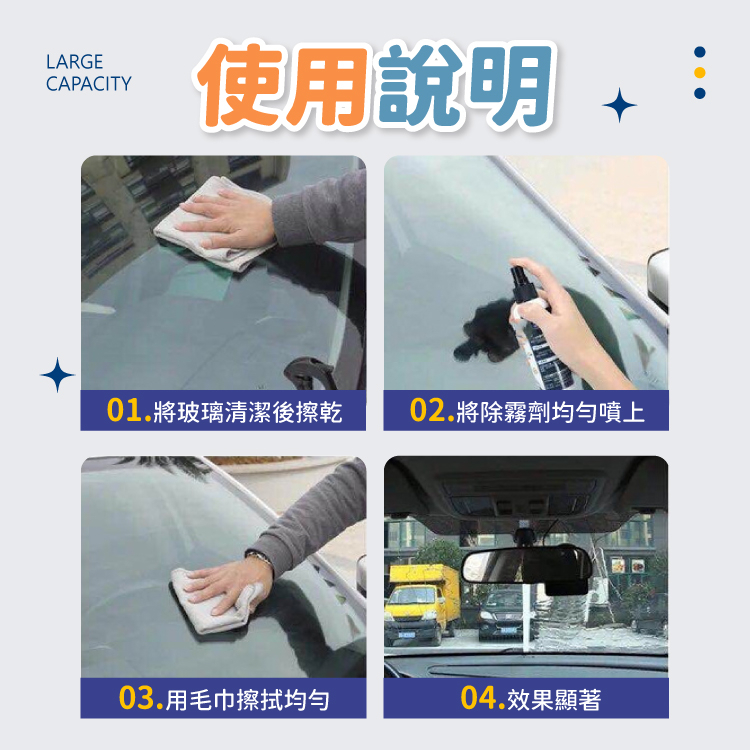 LARGE CAPACITY

使用說明

01.將玻璃清潔後擦乾

02.將除霧劑均勻噴上

03.用毛巾擦拭均勻

04.效果顯著