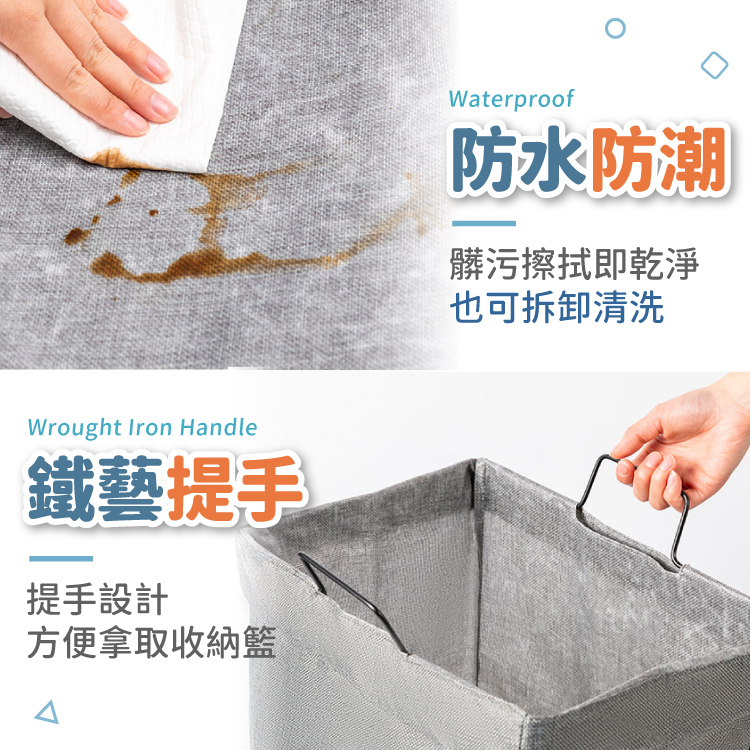 Waterproof
防水防潮

髒污擦拭即乾淨
也可拆卸清洗

Wrought Iron Handle
鐵藝提手

提手設計
方便拿取收納籃