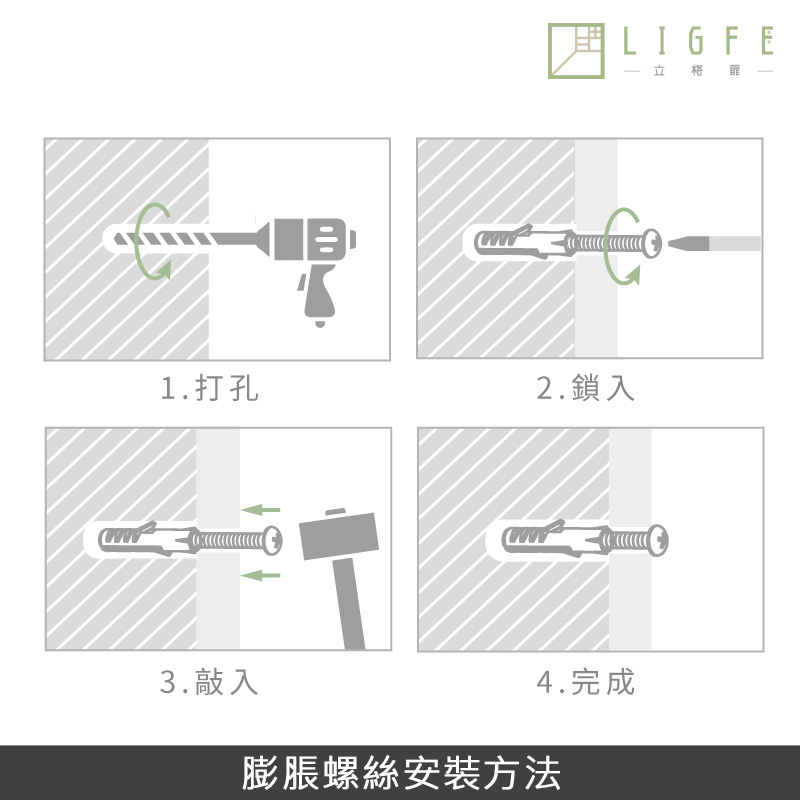 LIGFE
立 格 扉

1.打孔

2.鎖入

3.敲入

4.完成

膨脹螺絲安裝方法