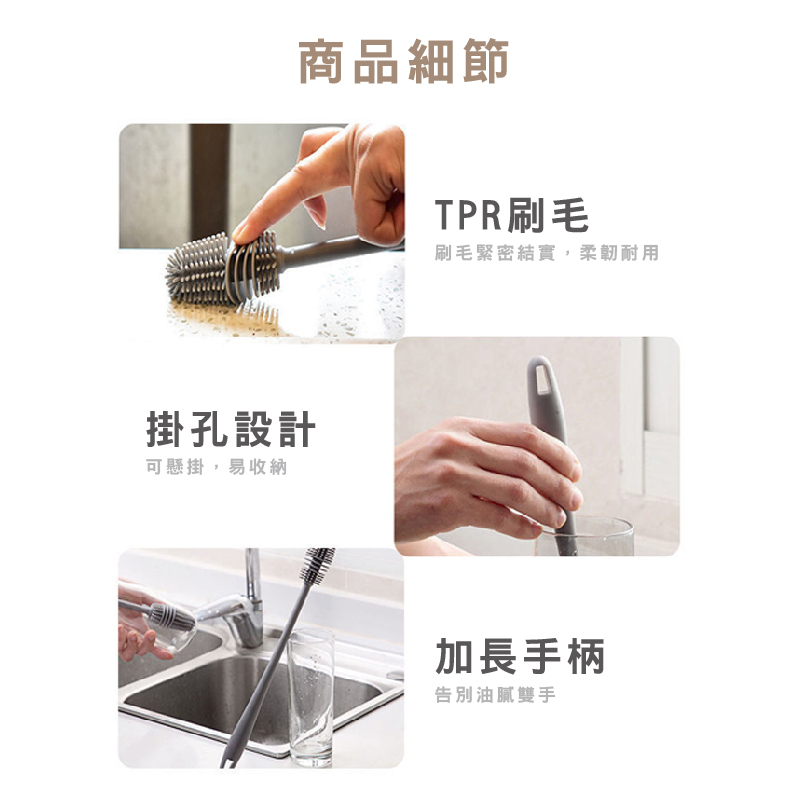 商品細節

TPR刷毛
刷毛緊密結實，柔韌耐用

掛孔設計
可懸掛，易收納

加長手柄
告別油膩雙手